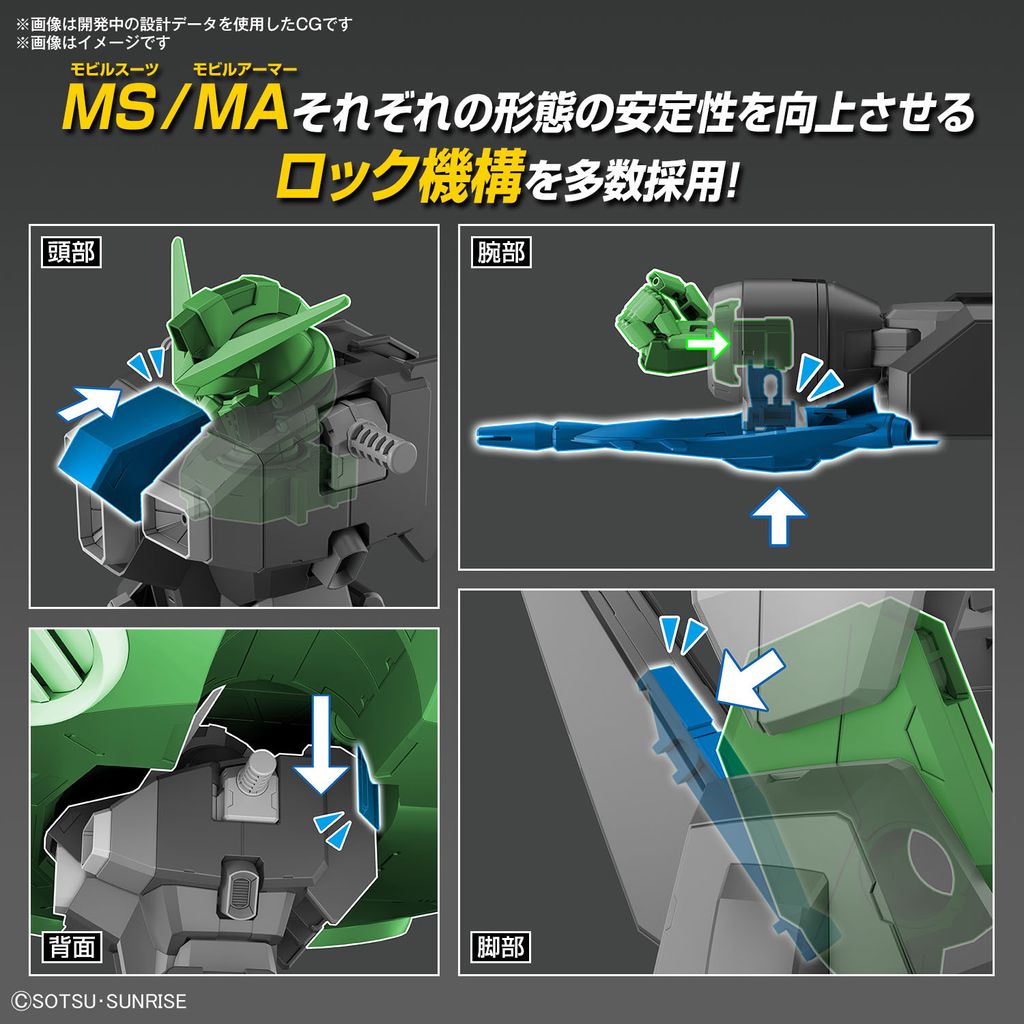 ※画像は開発中の設計データを使用したCGです
※画像はイメージです

モビルスーツ モビルアーマー
MS/MAそれぞれの形態の安定性を向上させる
ロック機構を多数採用!

頭部

腕部

背面

脚部

©SOTSU・SUNRISE