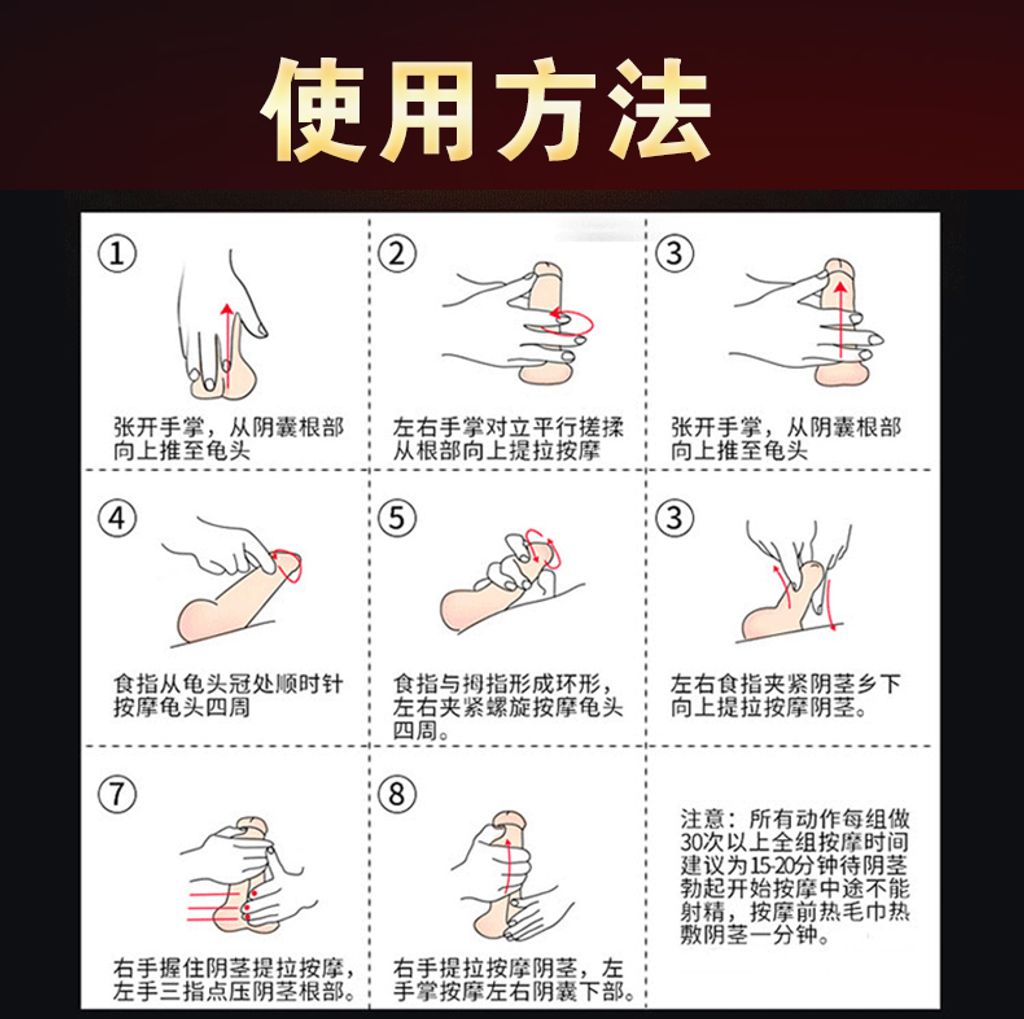 使用方法

①
张开手掌，从阴囊根部向上推至龟头

②
左右手掌对立平行搓揉从根部向上提拉按摩

③
张开手掌，从阴囊根部向上推至龟头

④
食指从龟头冠处顺时针按摩龟头四周

⑤
食指与拇指形成环形，左右夹紧螺旋按摩龟头四周。

③
左右食指夹紧阴茎乡下向上提拉按摩阴茎。

⑦
右手握住阴茎提拉按摩，左手三指点压阴茎根部。

⑧
右手提拉按摩阴茎，左手掌按摩左右阴囊下部。

注意：所有动作每组做30次以上全组按摩时间建议为15-20分钟待阴茎勃起开始按摩中途不能射精，按摩前热毛巾热敷阴茎一分钟。