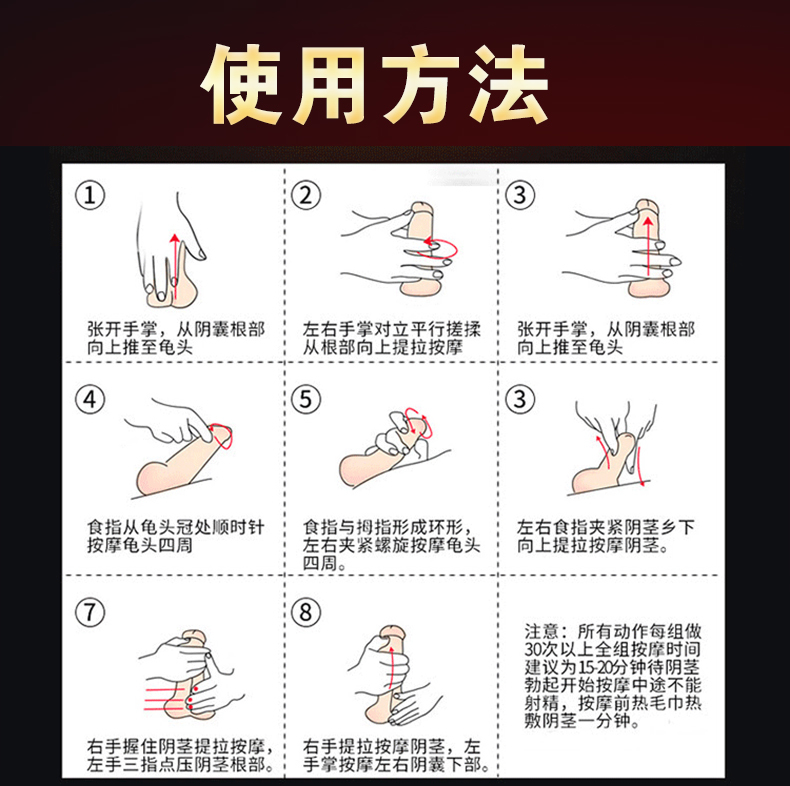 使用方法

①
张开手掌，从阴囊根部向上推至龟头

②
左右手掌对立平行搓揉从根部向上提拉按摩

③
张开手掌，从阴囊根部向上推至龟头

④
食指从龟头冠处顺时针按摩龟头四周

⑤
食指与拇指形成环形，左右夹紧螺旋按摩龟头四周。

③
左右食指夹紧阴茎乡下向上提拉按摩阴茎。

⑦
右手握住阴茎提拉按摩，左手三指点压阴茎根部。

⑧
右手提拉按摩阴茎，左手掌按摩左右阴囊下部。

注意：所有动作每组做30次以上全组按摩时间建议为15-20分钟待阴茎勃起开始按摩中途不能射精，按摩前热毛巾热敷阴茎一分钟。