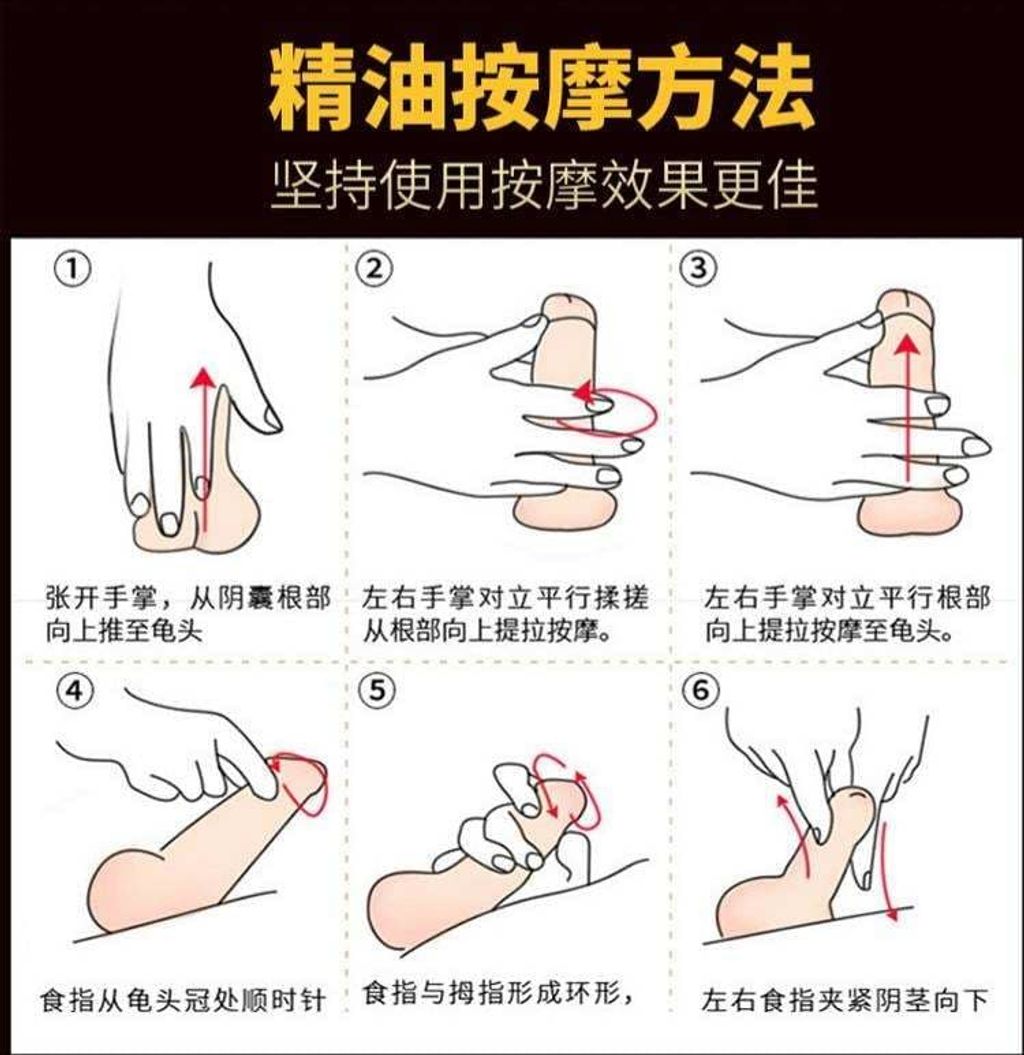 精油按摩方法
坚持使用按摩效果更佳

①
张开手掌，从阴囊根部向上推至龟头

②
左右手掌对立平行揉搓从根部向上提拉按摩。

③
左右手掌对立平行根部向上提拉按摩至龟头。

④
食指从龟头冠处顺时针

⑤
食指与拇指形成环形，

⑥
左右食指夹紧阴茎向下