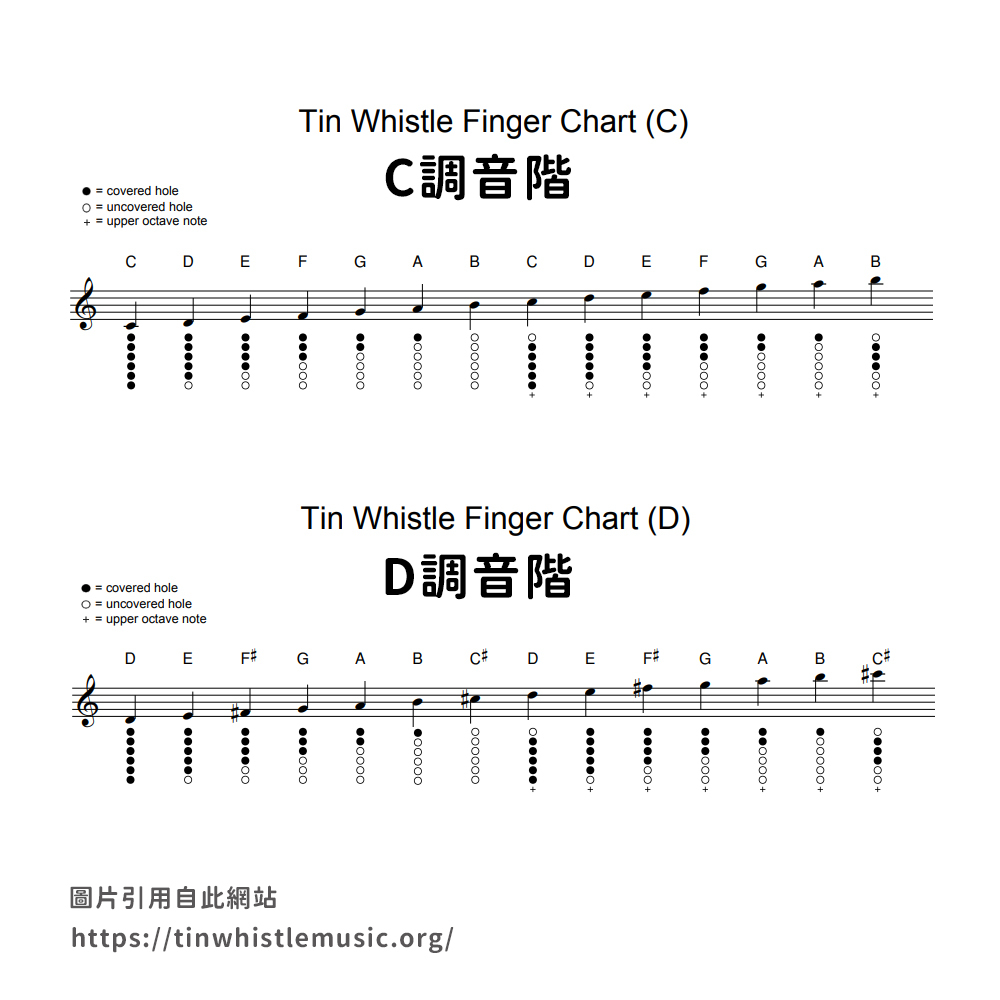 Tin Whistle Finger Chart (C)

C調音階

● = covered hole
○ = uncovered hole
+ = upper octave note

C D E F G A B C D E F G A B

+ + + + + + +

Tin Whistle Finger Chart (D)

D調音階

● = covered hole
○ = uncovered hole
+ = upper octave note

D E F♯ G A B C♯ D E F♯ G A B C♯

+ + + + + + +

圖片引用自此網站
https://tinwhistlemusic.org/