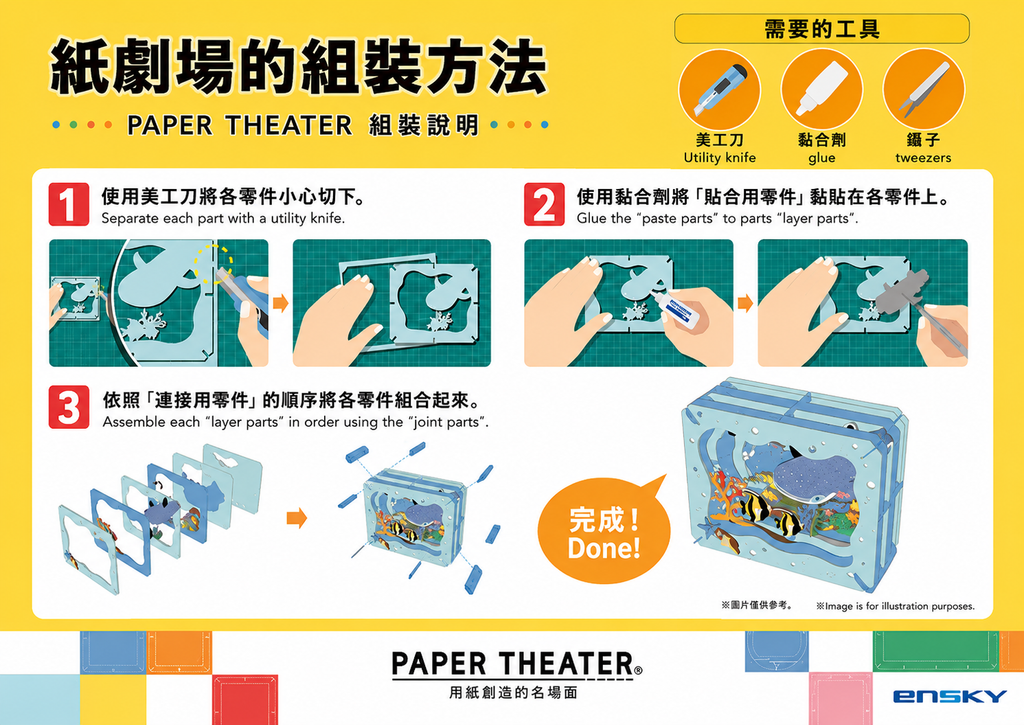 紙劇場的組裝方法

PAPER THEATER 組裝說明

需要的工具

美工刀
Utility knife

黏合劑
glue

鑷子
tweezers

1 使用美工刀將各零件小心切下。
Separate each part with a utility knife.

2 使用黏合劑將「貼合用零件」黏貼在各零件上。
Glue the "paste parts" to parts "layer parts".

3 依照「連接用零件」的順序將各零件組合起來。
Assemble each "layer parts" in order using the "joint parts".

完成！
Done!

※圖片僅供參考。 ※Image is for illustration purposes.

PAPER THEATER®
用紙創造的名場面

ensky