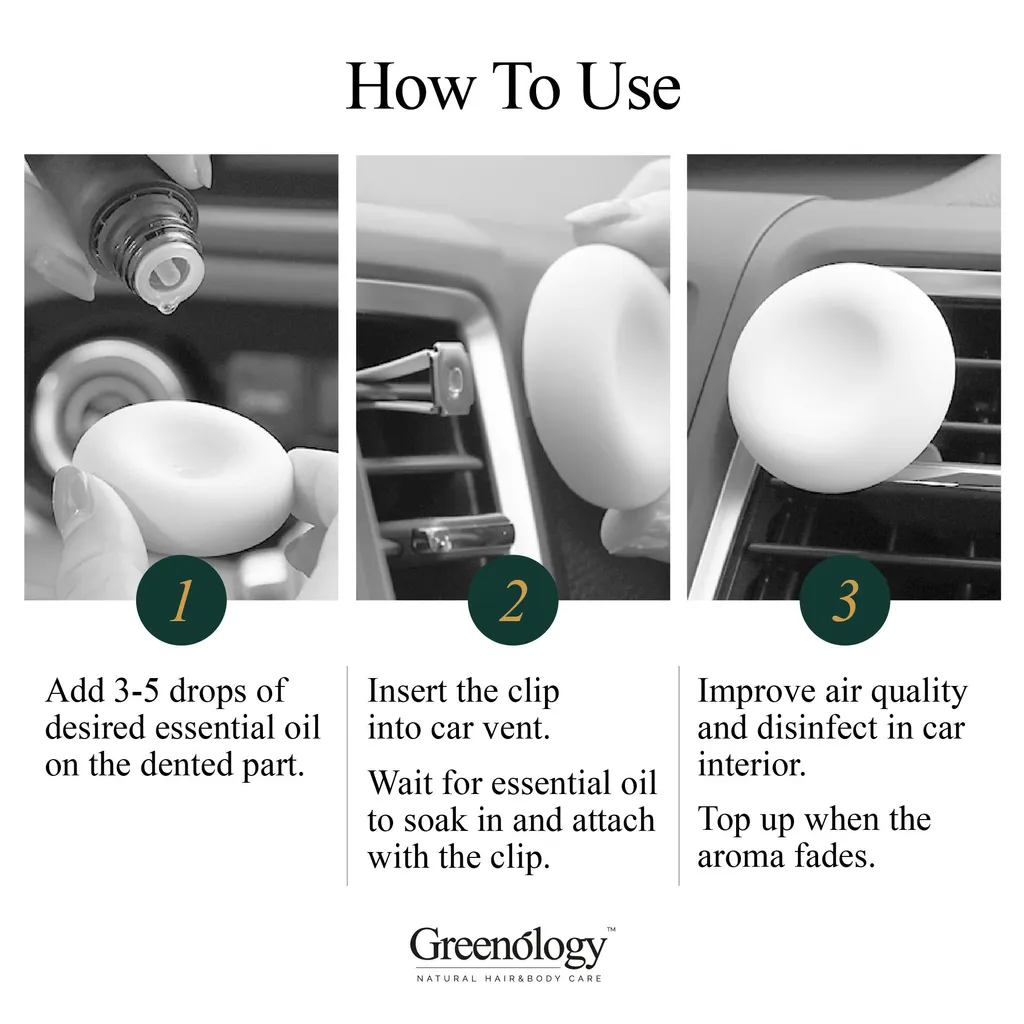 How To Use

1

Add 3-5 drops of desired essential oil on the dented part.

2

Insert the clip into car vent.

Wait for essential oil to soak in and attach with the clip.

3

Improve air quality and disinfect in car interior.

Top up when the aroma fades.

Greenology™
NATURAL HAIR&BODY CARE