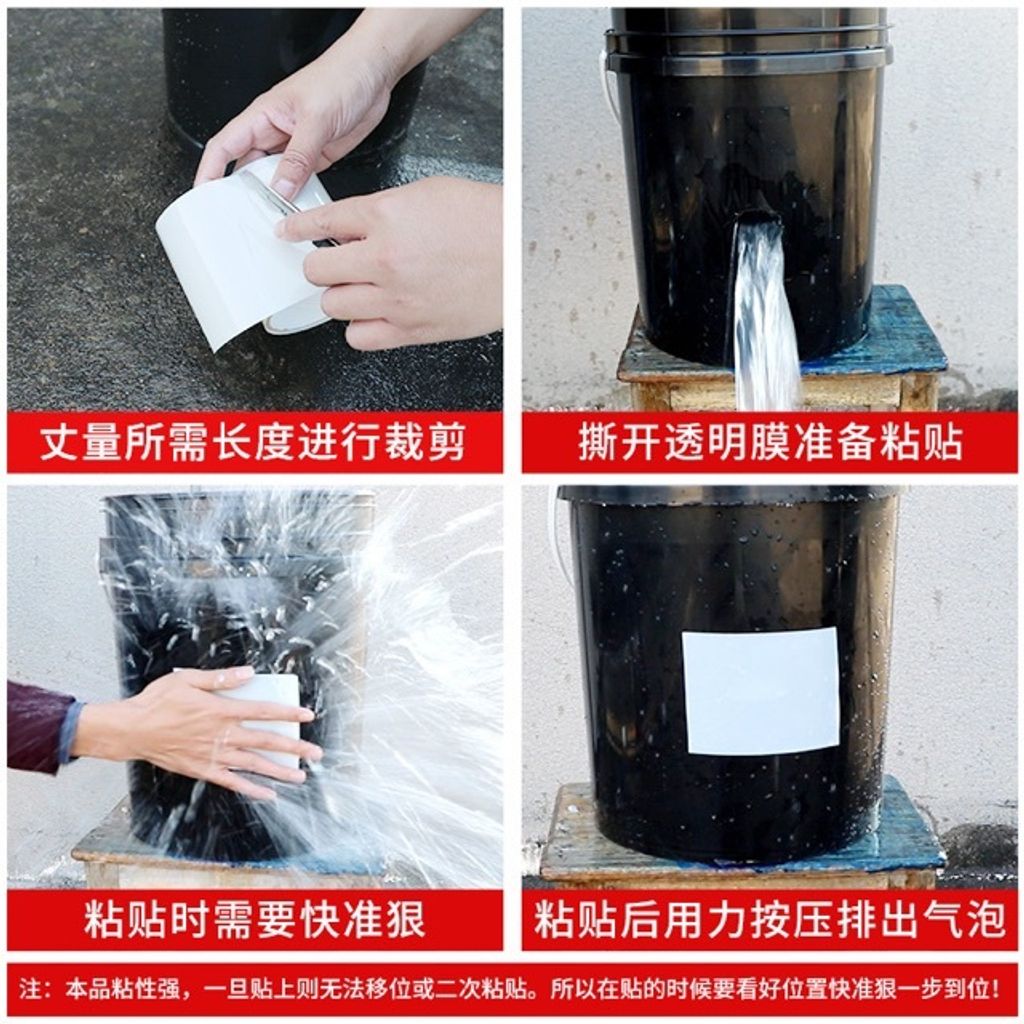 丈量所需长度进行裁剪

撕开透明膜准备粘贴

粘贴时需要快准狠

粘贴后用力按压排出气泡

注：本品粘性强，一旦贴上则无法移位或二次粘贴。所以在贴的时候要看好位置快准狠一步到位！