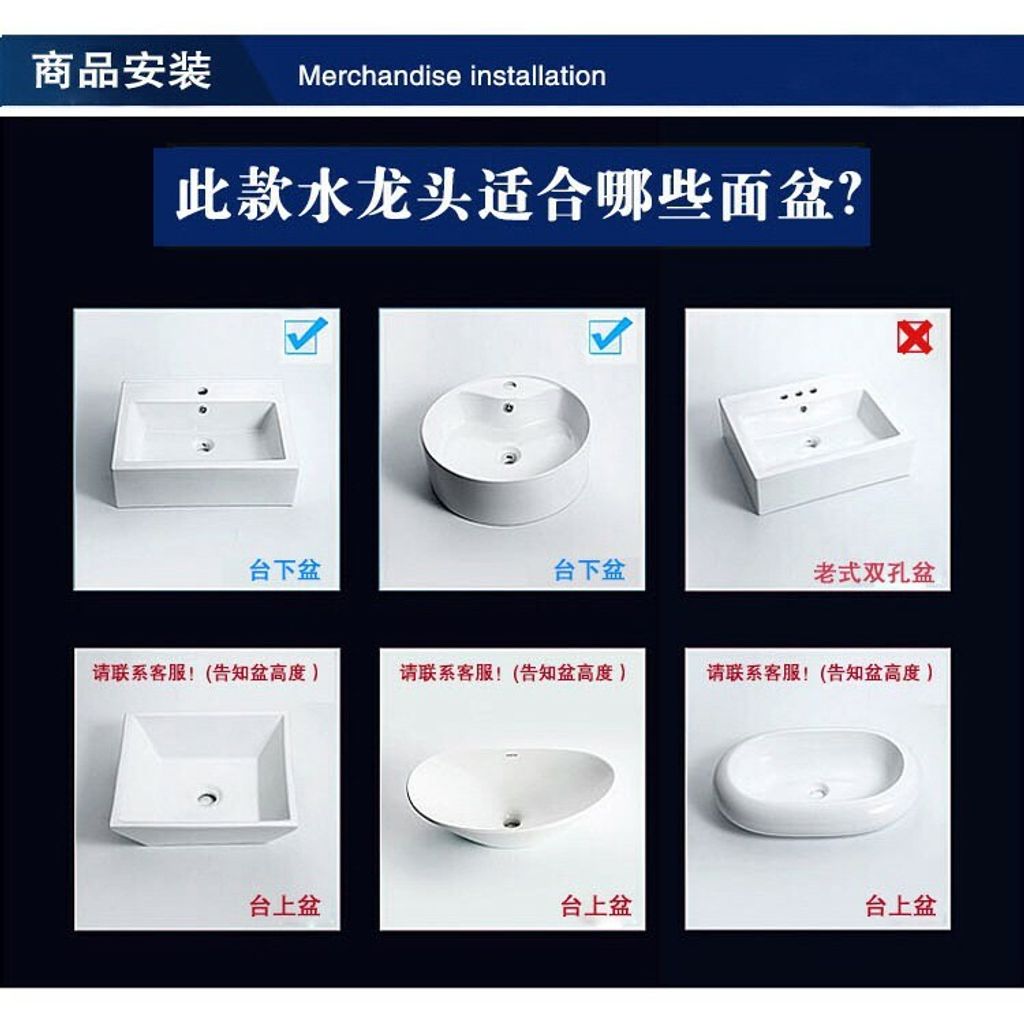 商品安装 Merchandise installation

此款水龙头适合哪些面盆?

台下盆

台下盆

老式双孔盆

请联系客服!（告知盆高度）

台上盆

请联系客服!（告知盆高度）

台上盆

请联系客服!（告知盆高度）

台上盆