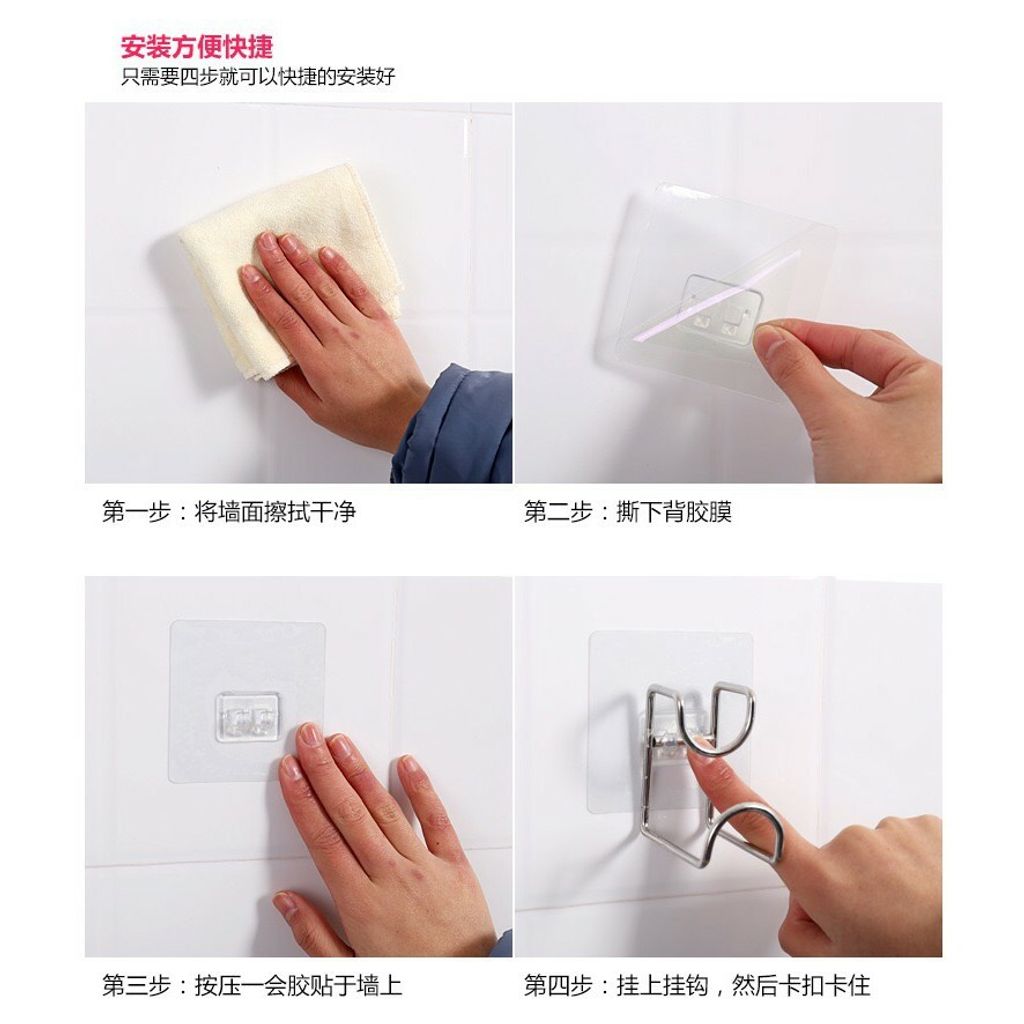 安装方便快捷
只需要四步就可以快捷的安装好

第一步：将墙面擦拭干净

第二步：撕下背胶膜

第三步：按压一会胶贴于墙上

第四步：挂上挂钩，然后卡扣卡住