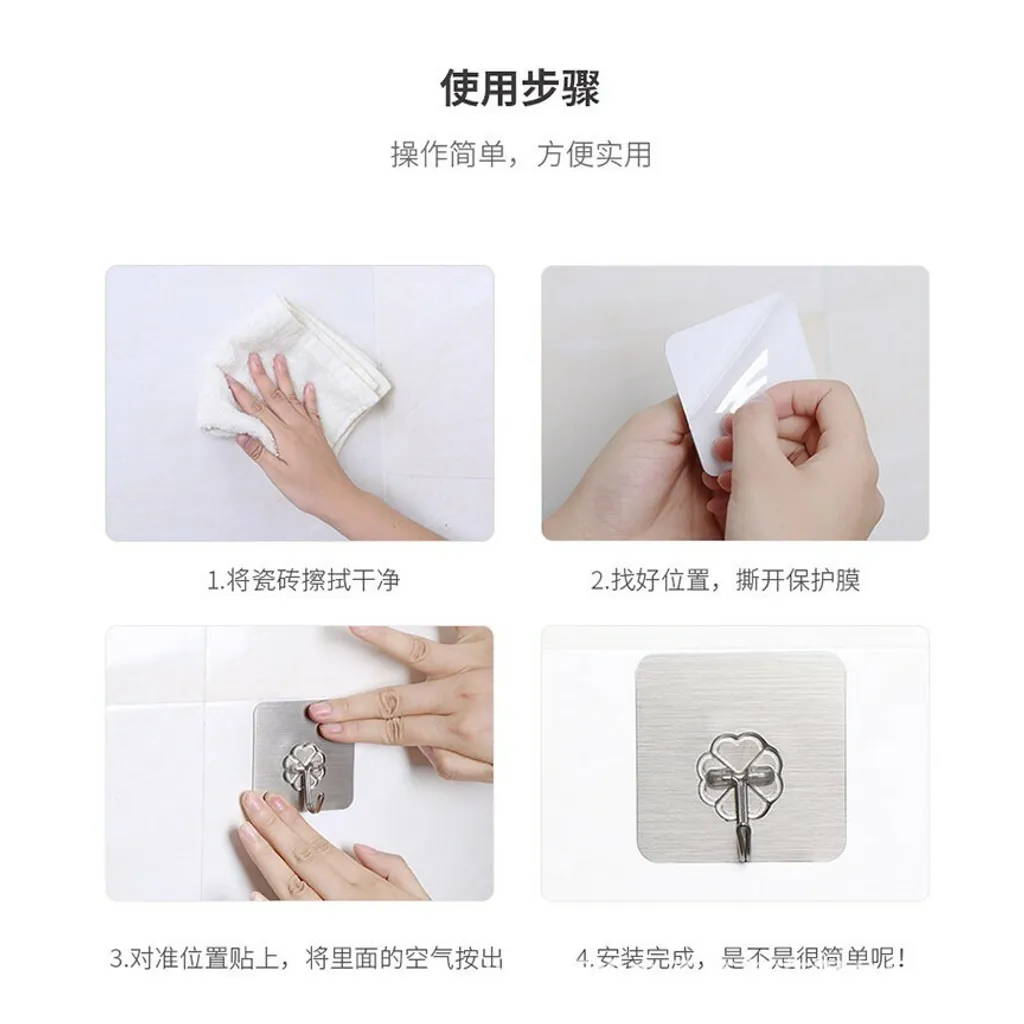 使用步骤

操作简单，方便实用

1.将瓷砖擦拭干净

2.找好位置，撕开保护膜

3.对准位置贴上，将里面的空气按出

4.安装完成，是不是很简单呢！