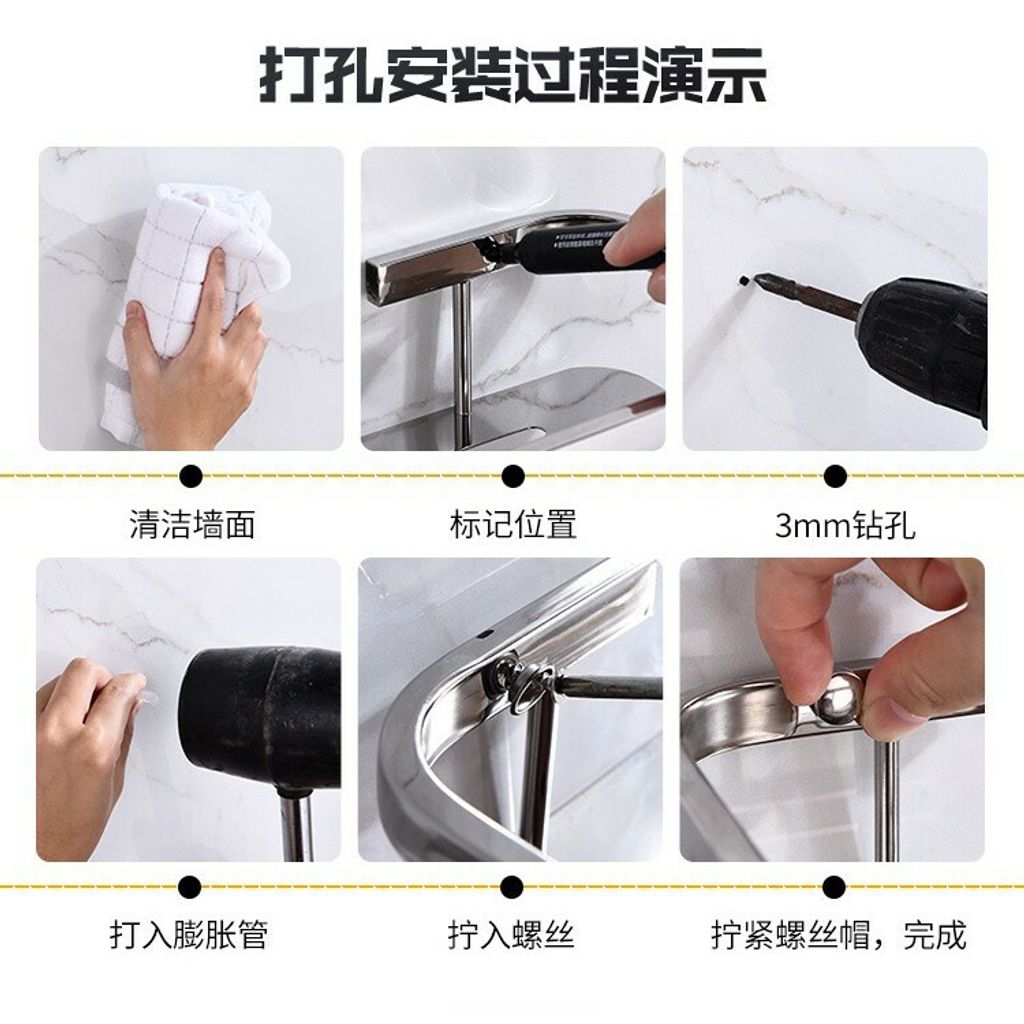 打孔安装过程演示

清洁墙面

标记位置

3mm钻孔

打入膨胀管

拧入螺丝

拧紧螺丝帽，完成