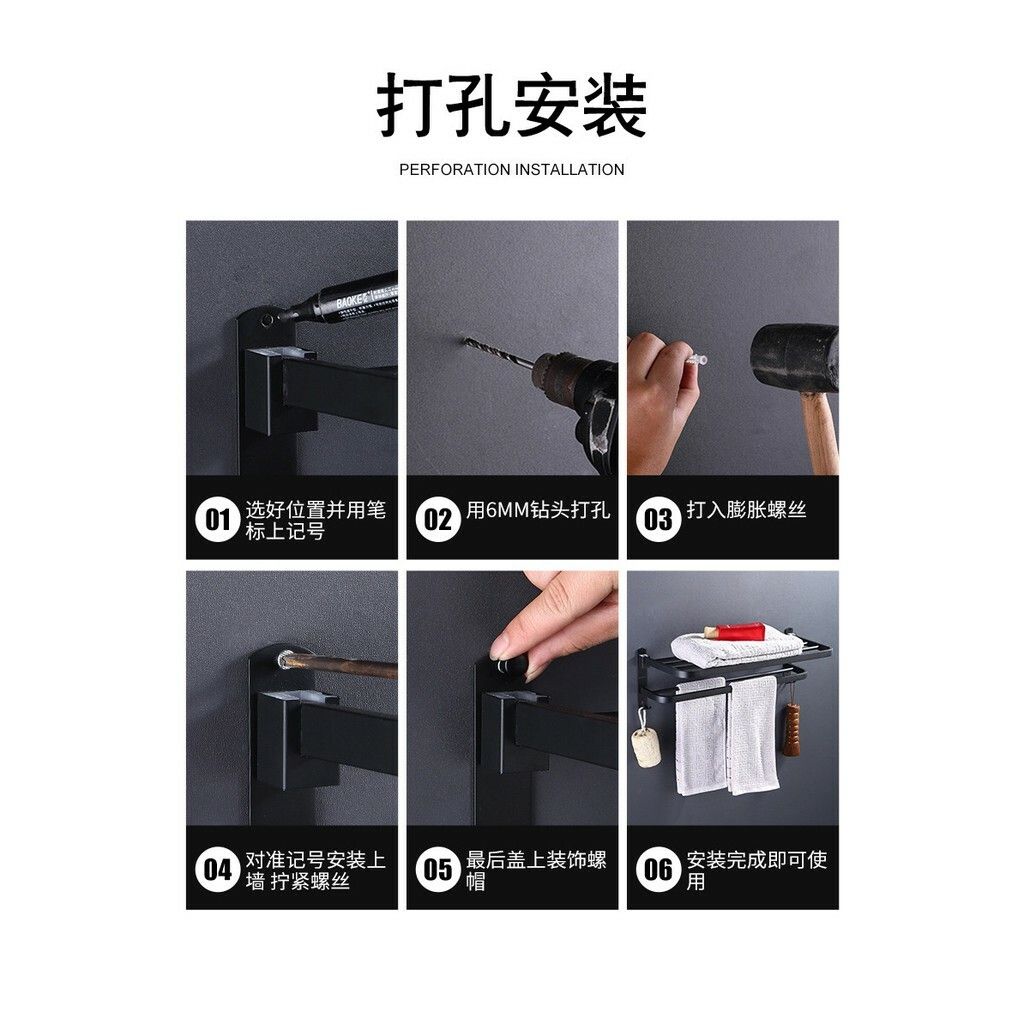 打孔安装

PERFORATION INSTALLATION

BAOKE

01 选好位置并用笔标上记号

02 用6MM钻头打孔

03 打入膨胀螺丝

04 对准记号安装上墙 拧紧螺丝

05 最后盖上装饰螺帽

06 安装完成即可使用