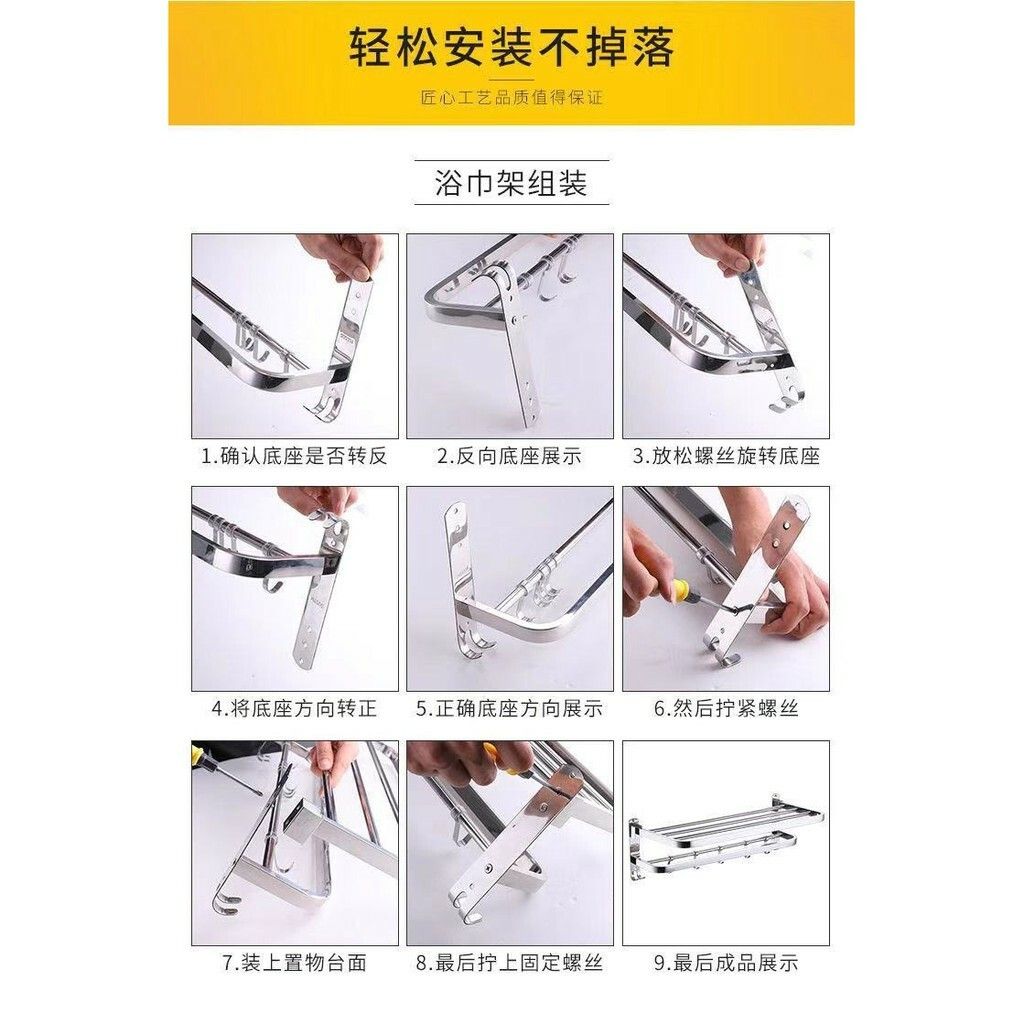 轻松安装不掉落

匠心工艺品质值得保证

浴巾架组装

1.确认底座是否转反

2.反向底座展示

3.放松螺丝旋转底座

4.将底座方向转正

5.正确底座方向展示

6.然后拧紧螺丝

7.装上置物台面

8.最后拧上固定螺丝

9.最后成品展示