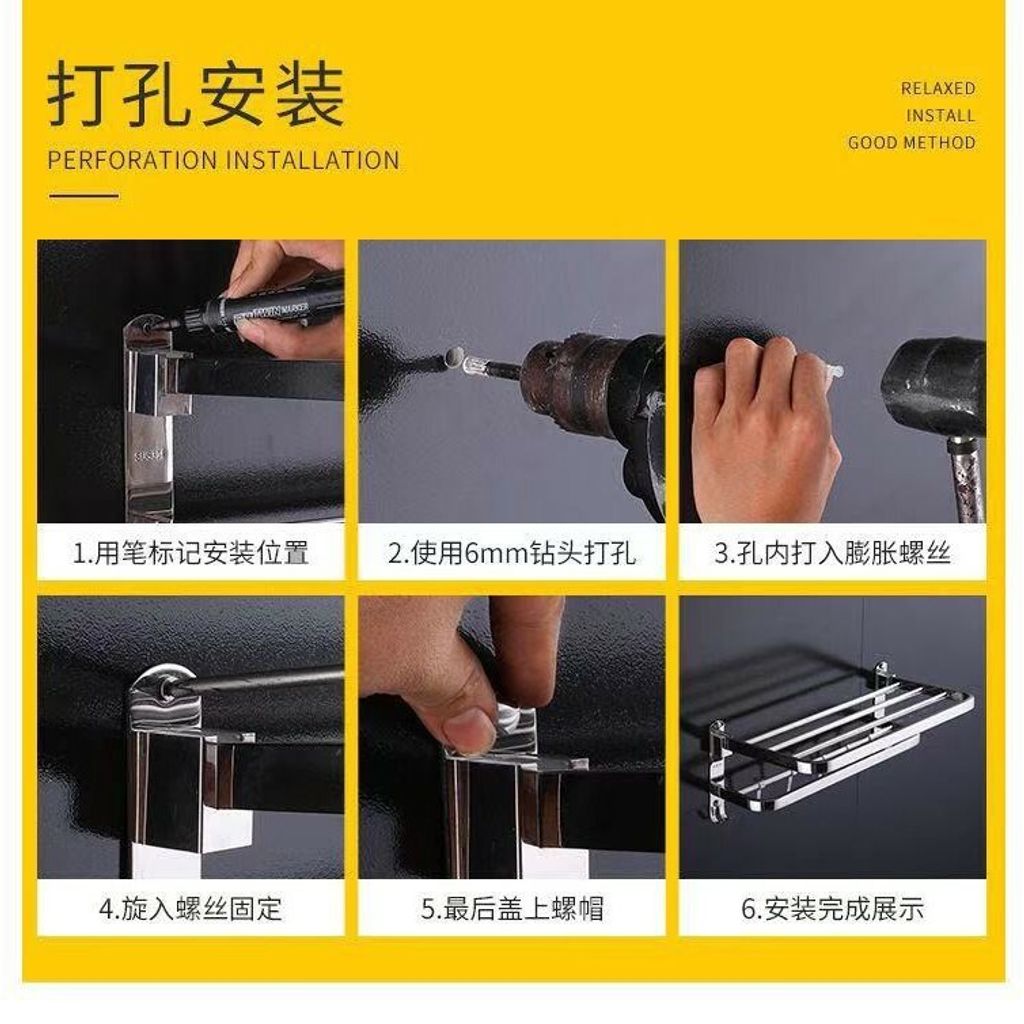 打孔安装

PERFORATION INSTALLATION

RELAXED
INSTALL
GOOD METHOD

TWIN MARKER

1.用笔标记安装位置

2.使用6mm钻头打孔

3.孔内打入膨胀螺丝

4.旋入螺丝固定

5.最后盖上螺帽

6.安装完成展示