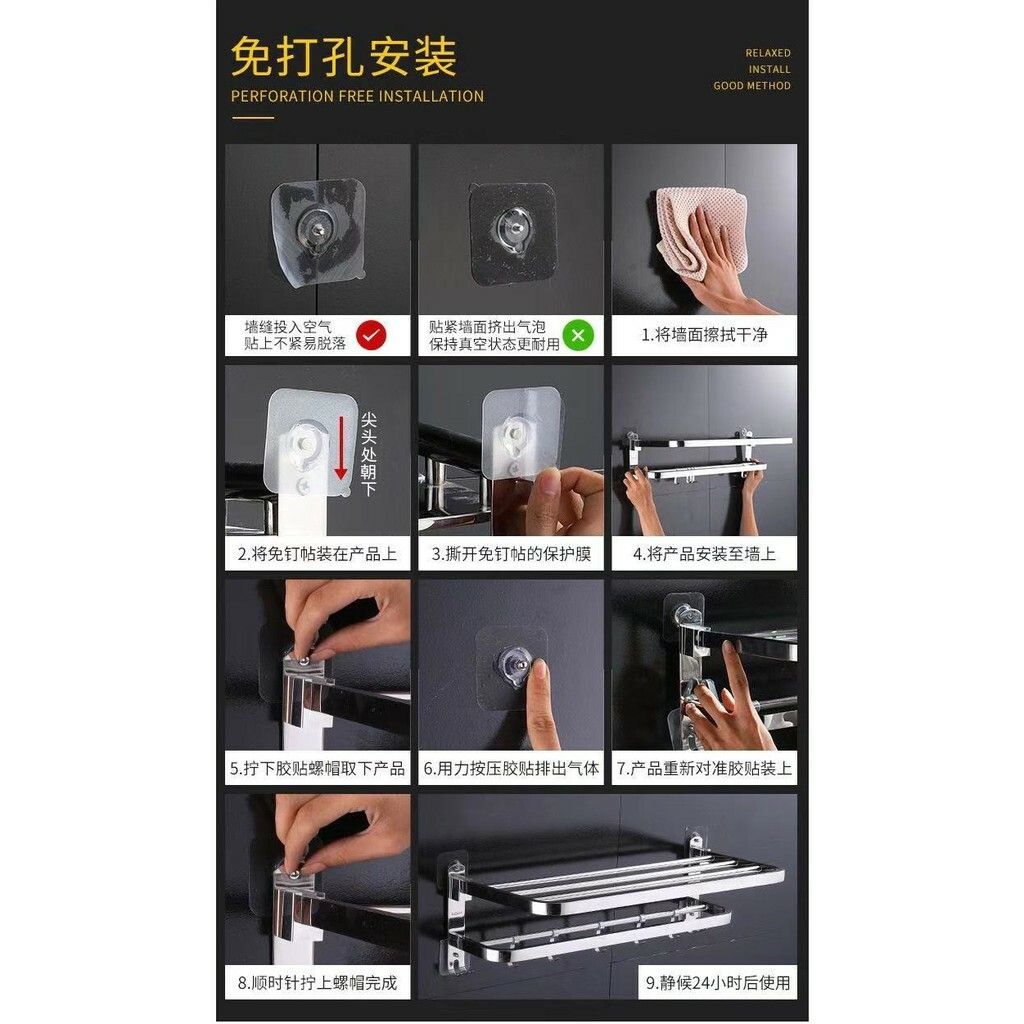 免打孔安装
PERFORATION FREE INSTALLATION

RELAXED
INSTALL
GOOD METHOD

墙缝投入空气
贴上不紧易脱落

贴紧墙面挤出气泡
保持真空状态更耐用

1.将墙面擦拭干净

尖头处朝下

2.将免钉帖装在产品上

3.撕开免钉帖的保护膜

4.将产品安装至墙上

5.拧下胶贴螺帽取下产品

6.用力按压胶贴排出气体

7.产品重新对准胶贴装上

8.顺时针拧上螺帽完成

9.静候24小时后使用