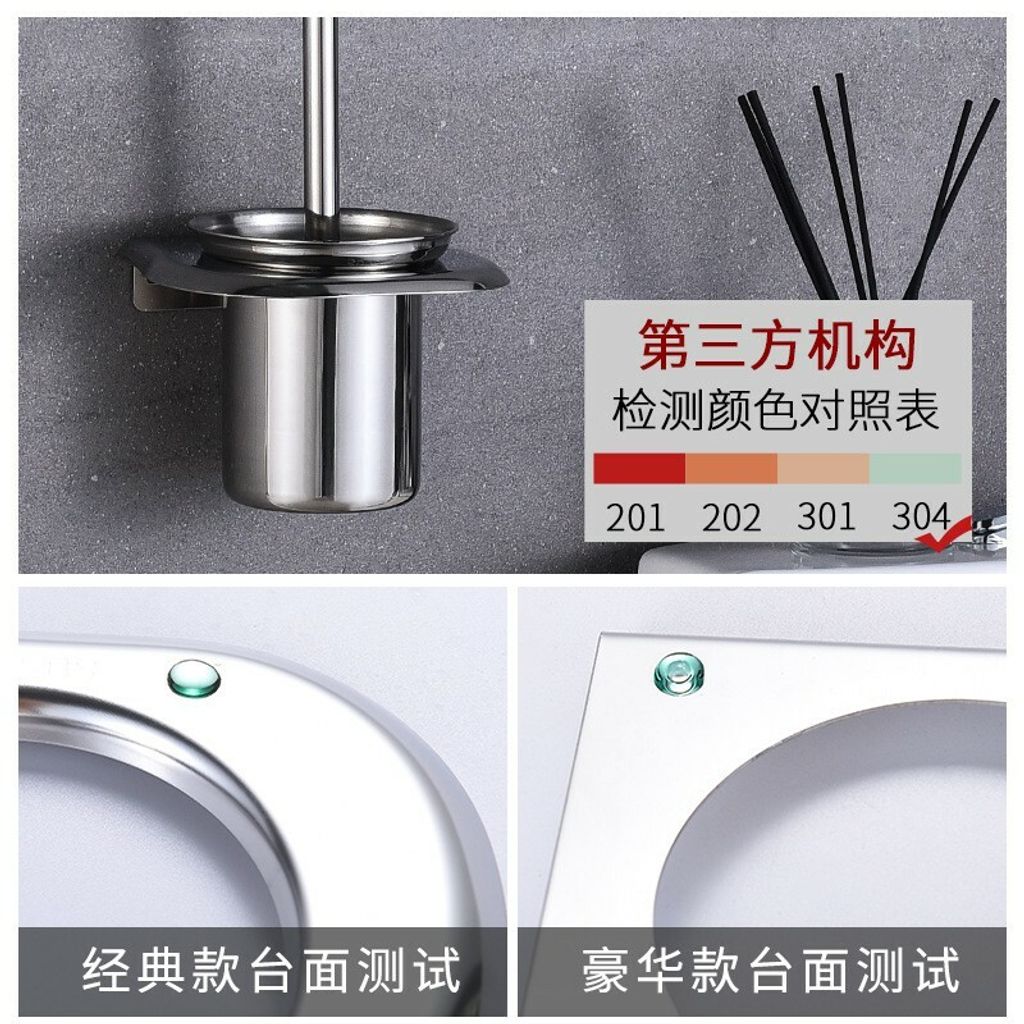 第三方机构
检测颜色对照表

201 202 301 304

经典款台面测试

豪华款台面测试