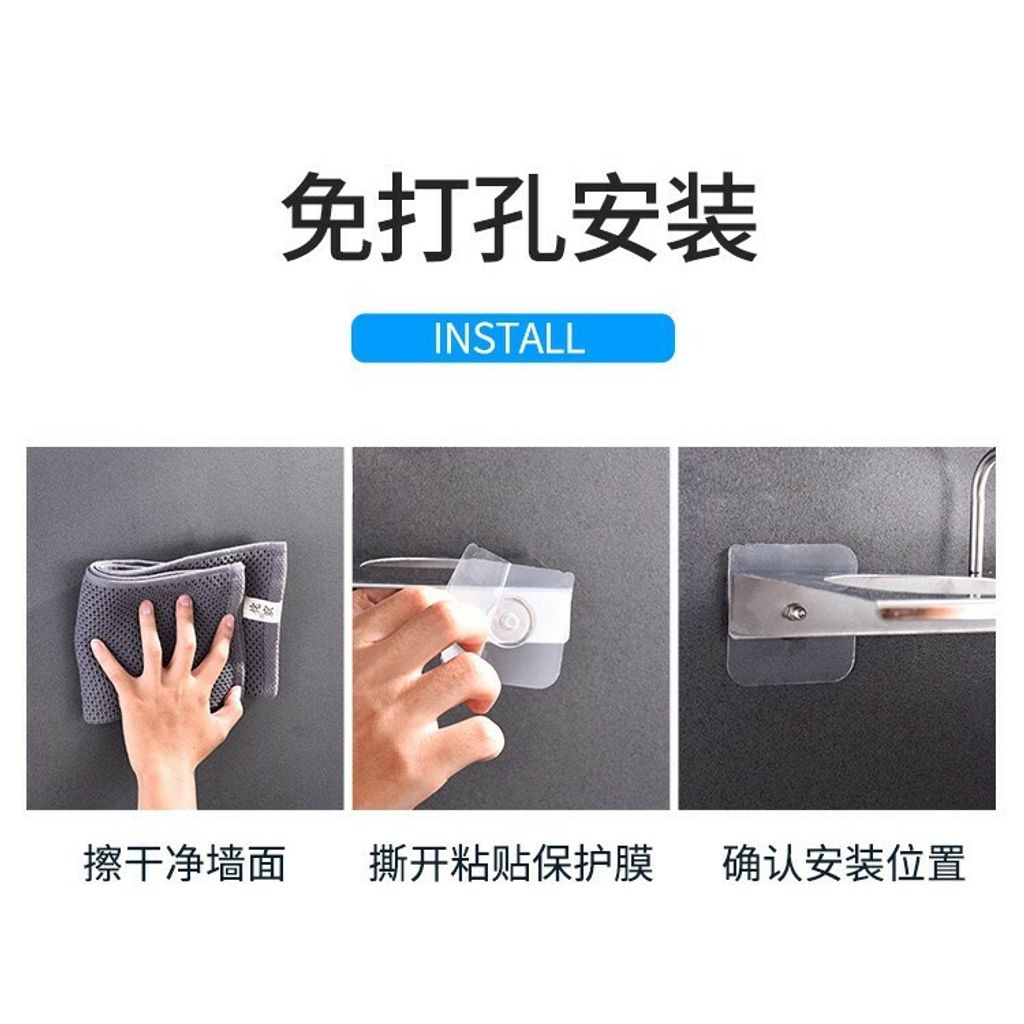 免打孔安装

INSTALL

擦干净墙面

撕开粘贴保护膜

确认安装位置