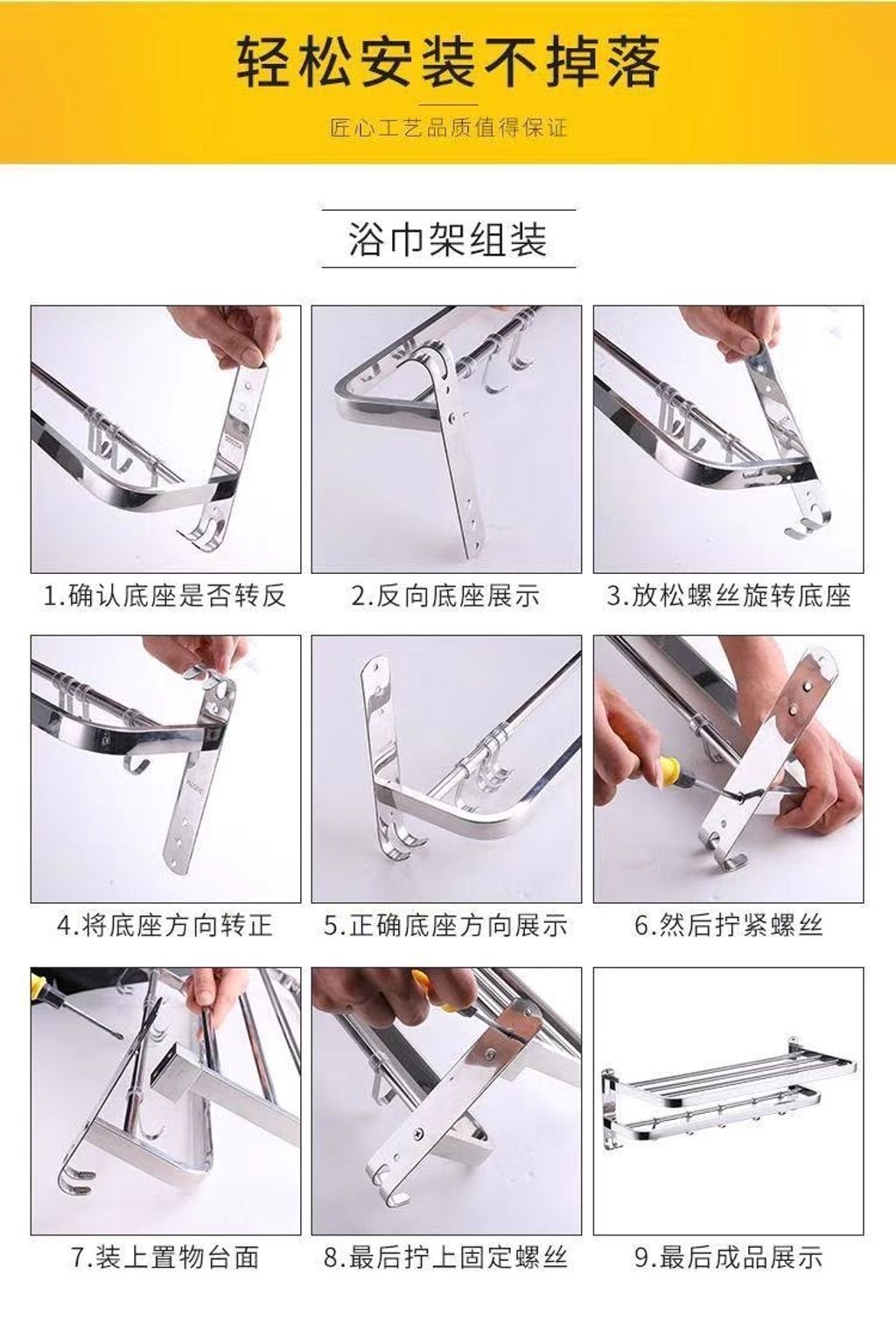 轻松安装不掉落

匠心工艺品质值得保证

浴巾架组装

1.确认底座是否转反

2.反向底座展示

3.放松螺丝旋转底座

4.将底座方向转正

5.正确底座方向展示

6.然后拧紧螺丝

7.装上置物台面

8.最后拧上固定螺丝

9.最后成品展示