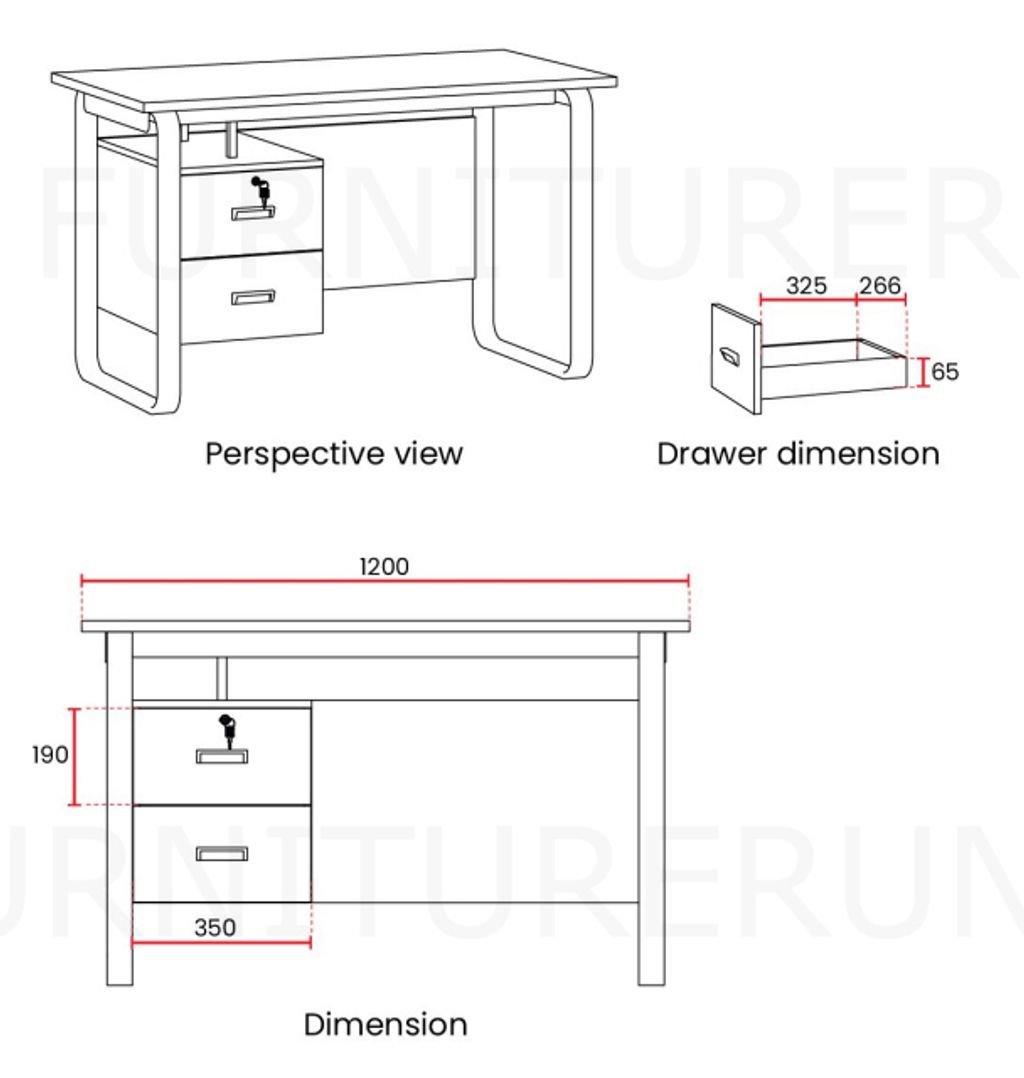 FURNITURER

325 266

65

Perspective view

Drawer dimension

1200

190

350

URNITURERUN

Dimension