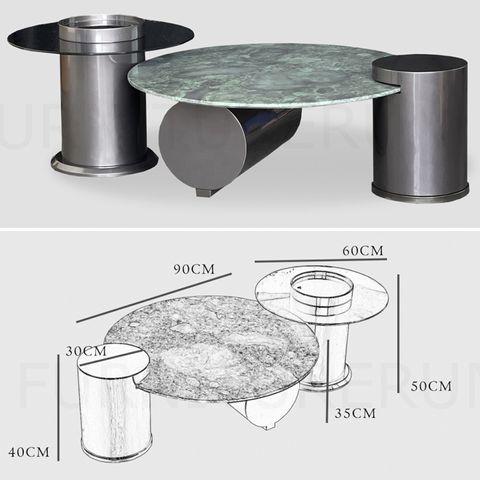 60CM

90CM

30CM

50CM

35CM

40CM