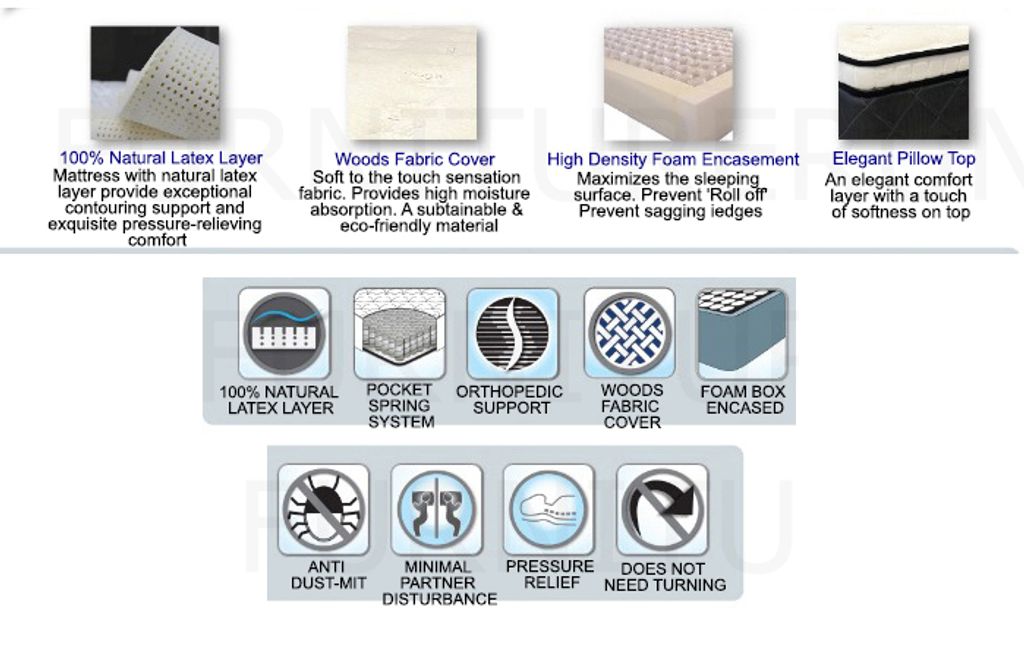 100% Natural Latex Layer
Mattress with natural latex layer provide exceptional contouring support and exquisite pressure-relieving comfort

Woods Fabric Cover
Soft to the touch sensation fabric. Provides high moisture absorption. A subtainable & eco-friendly material

High Density Foam Encasement
Maximizes the sleeping surface. Prevent 'Roll off' Prevent sagging iedges

Elegant Pillow Top
An elegant comfort layer with a touch of softness on top

100% NATURAL LATEX LAYER

POCKET SPRING SYSTEM

ORTHOPEDIC SUPPORT

WOODS FABRIC COVER

FOAM BOX ENCASED

ANTI DUST-MIT

MINIMAL PARTNER DISTURBANCE

PRESSURE RELIEF

DOES NOT NEED TURNING