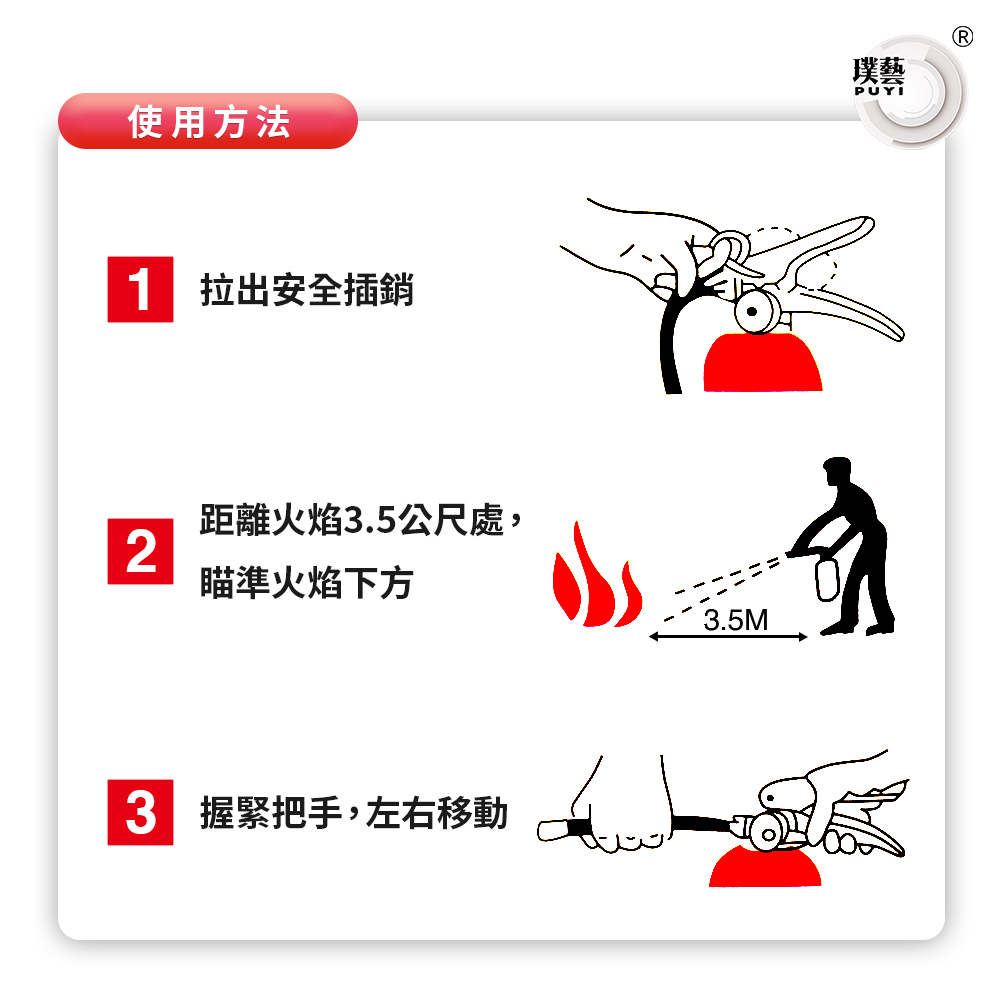 璞藝
PUYI
®

使用方法

1 拉出安全插銷

2 距離火焰3.5公尺處，瞄準火焰下方

3.5M

3 握緊把手，左右移動