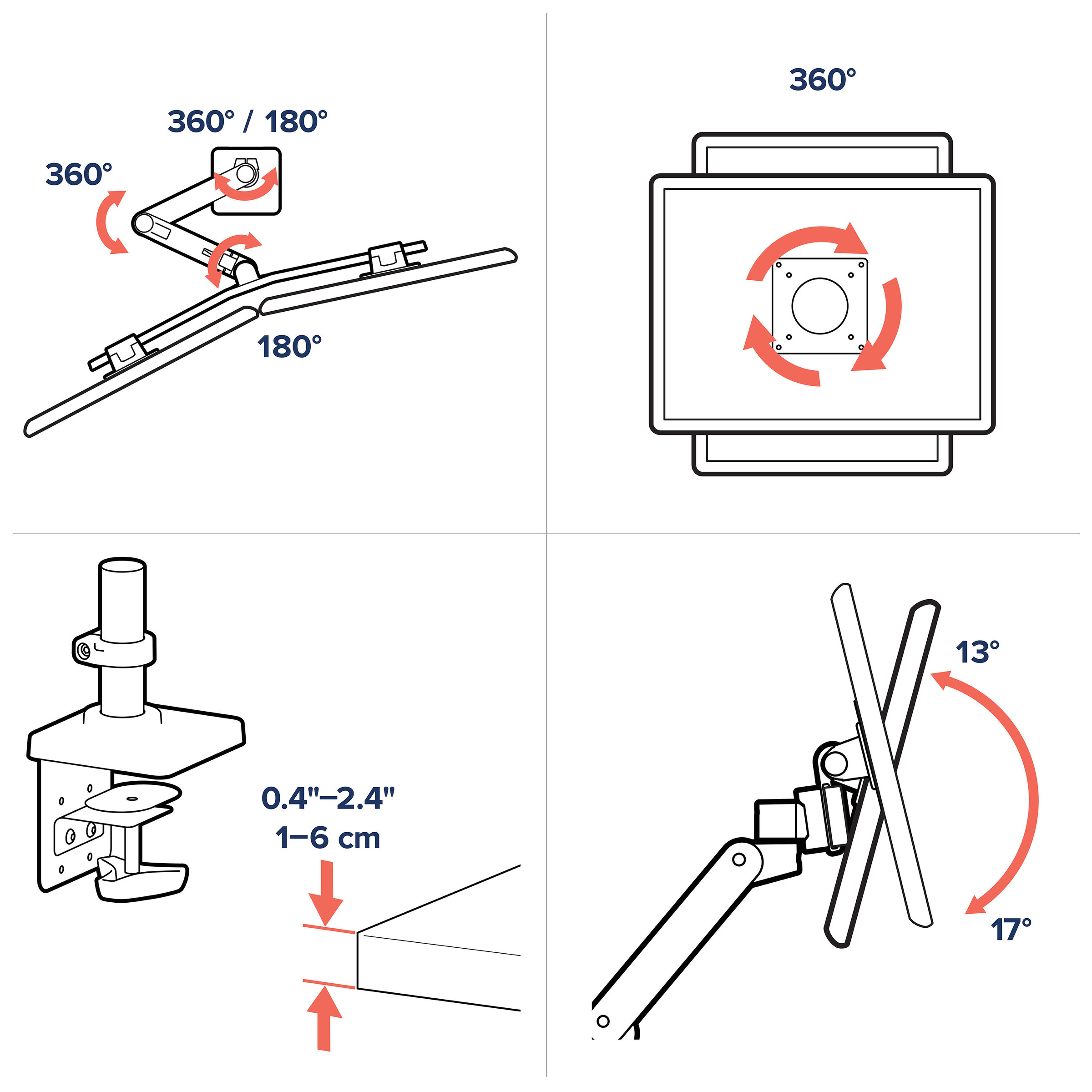 360° / 180°

360°

180°

360°

0.4"–2.4"
1–6 cm

13°

17°