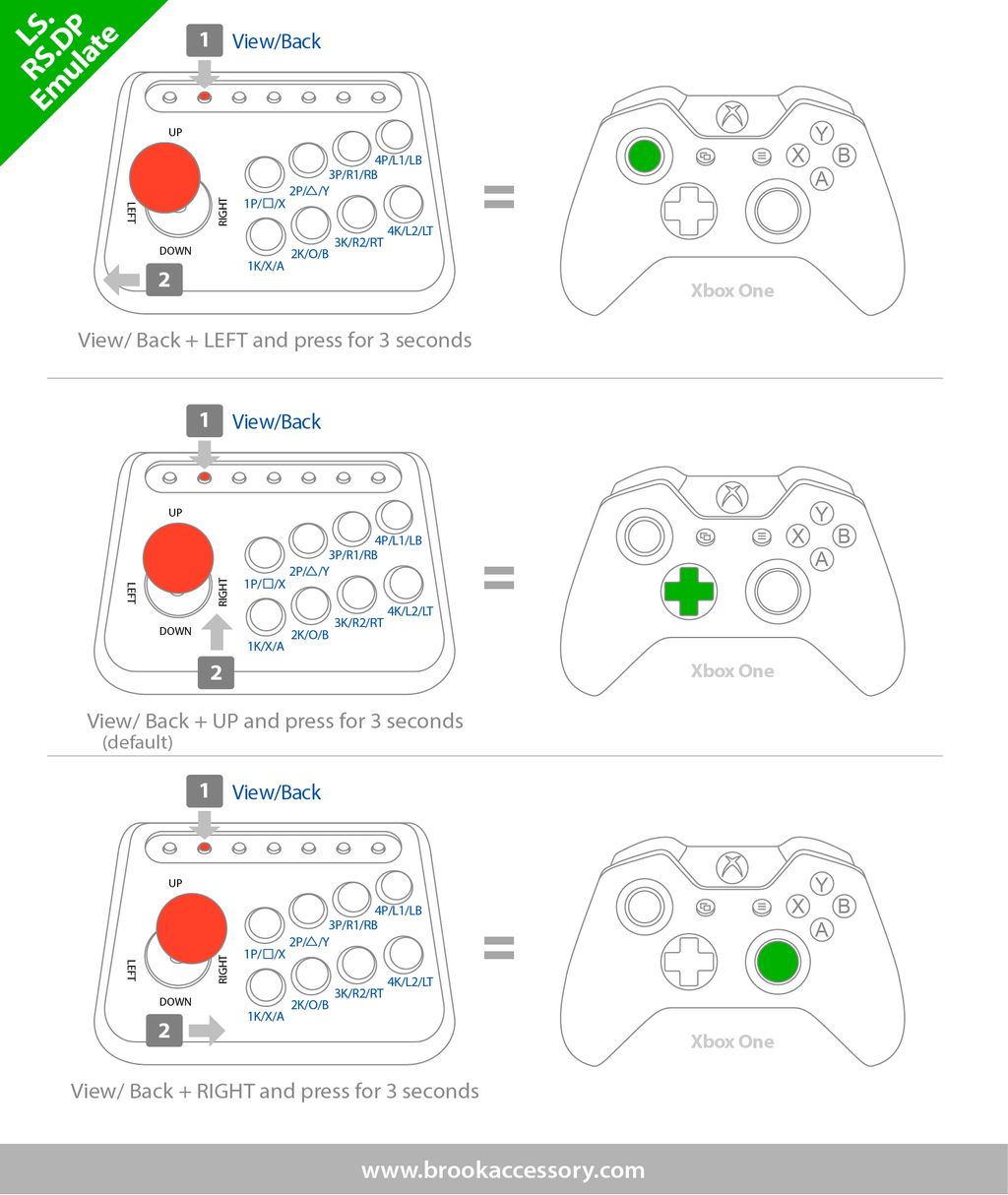 LS. RS.DP Emulate

1 View/Back

UP
LEFT
RIGHT
DOWN
1P/□/X
2P/△/Y
3P/R1/RB
4P/L1/LB
1K/X/A
2K/O/B
3K/R2/RT
4K/L2/LT

2

=

Y
X
B
A
Xbox One

View/ Back + LEFT and press for 3 seconds

1 View/Back

UP
LEFT
RIGHT
DOWN
1P/□/X
2P/△/Y
3P/R1/RB
4P/L1/LB
1K/X/A
2K/O/B
3K/R2/RT
4K/L2/LT

2

=

Y
X
B
A
Xbox One

View/ Back + UP and press for 3 seconds
(default)

1 View/Back

UP
LEFT
RIGHT
DOWN
1P/□/X
2P/△/Y
3P/R1/RB
4P/L1/LB
1K/X/A
2K/O/B
3K/R2/RT
4K/L2/LT

2

=

Y
X
B
A
Xbox One

View/ Back + RIGHT and press for 3 seconds

www.brookaccessory.com