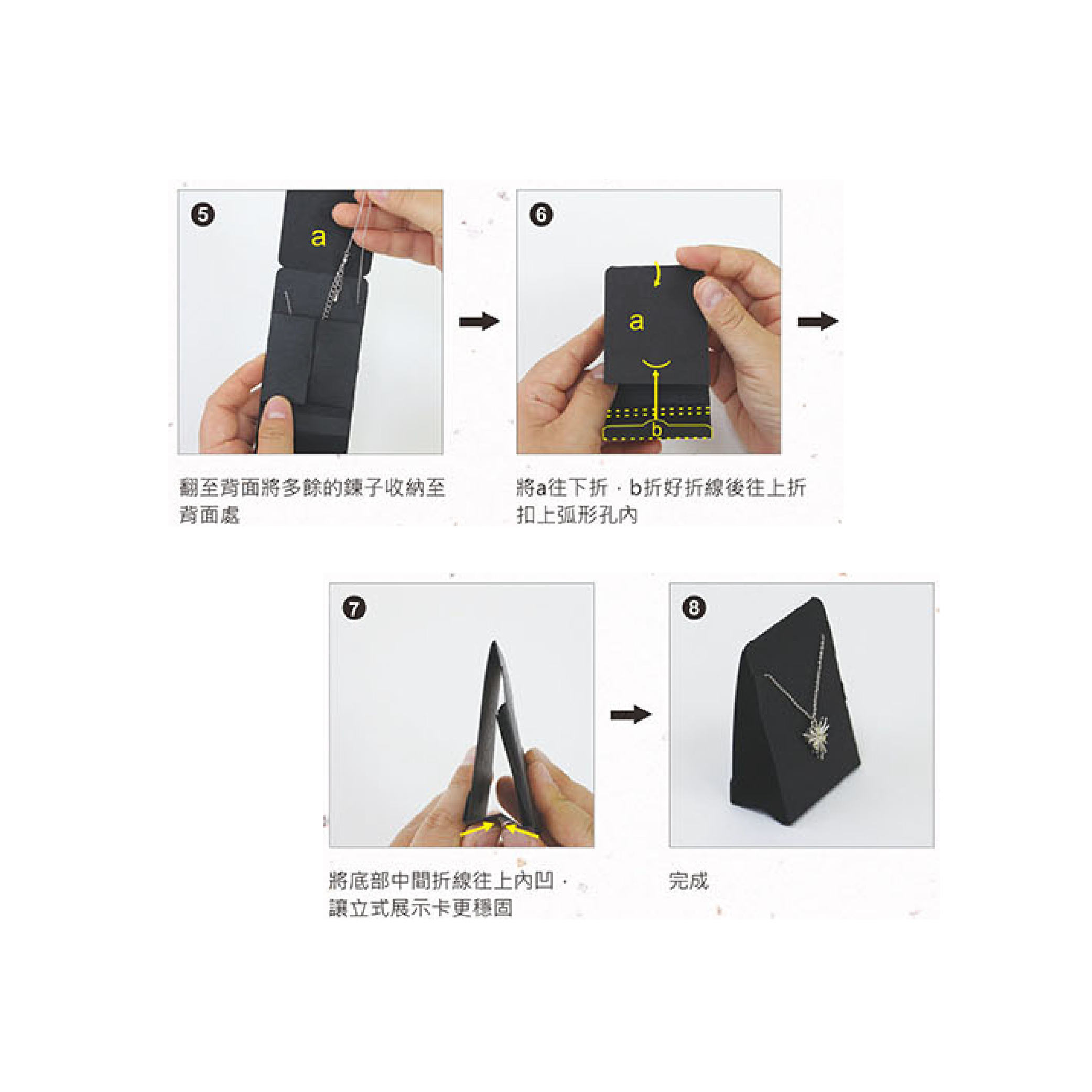 ❺

a

翻至背面將多餘的鍊子收納至背面處

❻

a

b

將a往下折，b折好折線後往上折扣上弧形孔內

❼

將底部中間折線往上內凹，讓立式展示卡更穩固

❽

完成