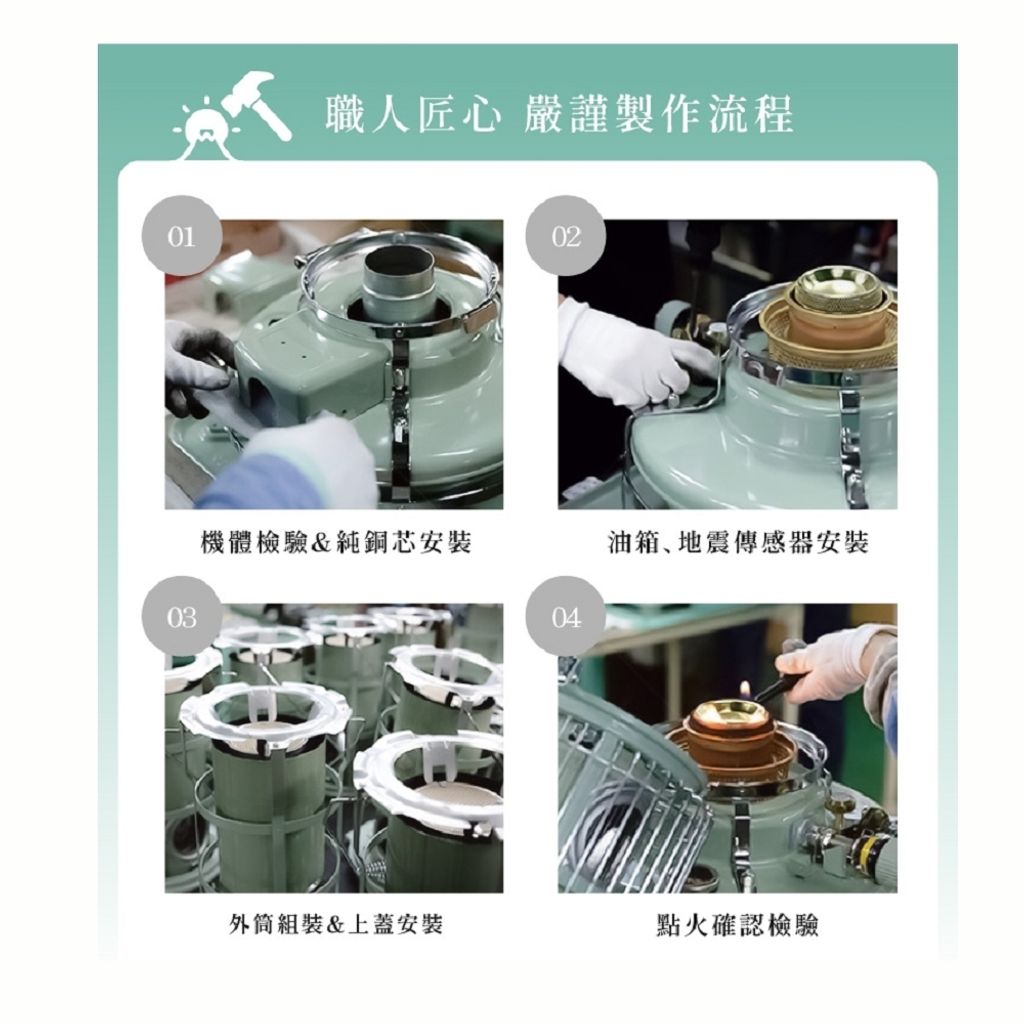 職人匠心 嚴謹製作流程

01

機體檢驗&純銅芯安裝

02

油箱、地震傳感器安裝

03

外筒組裝&上蓋安裝

04

點火確認檢驗