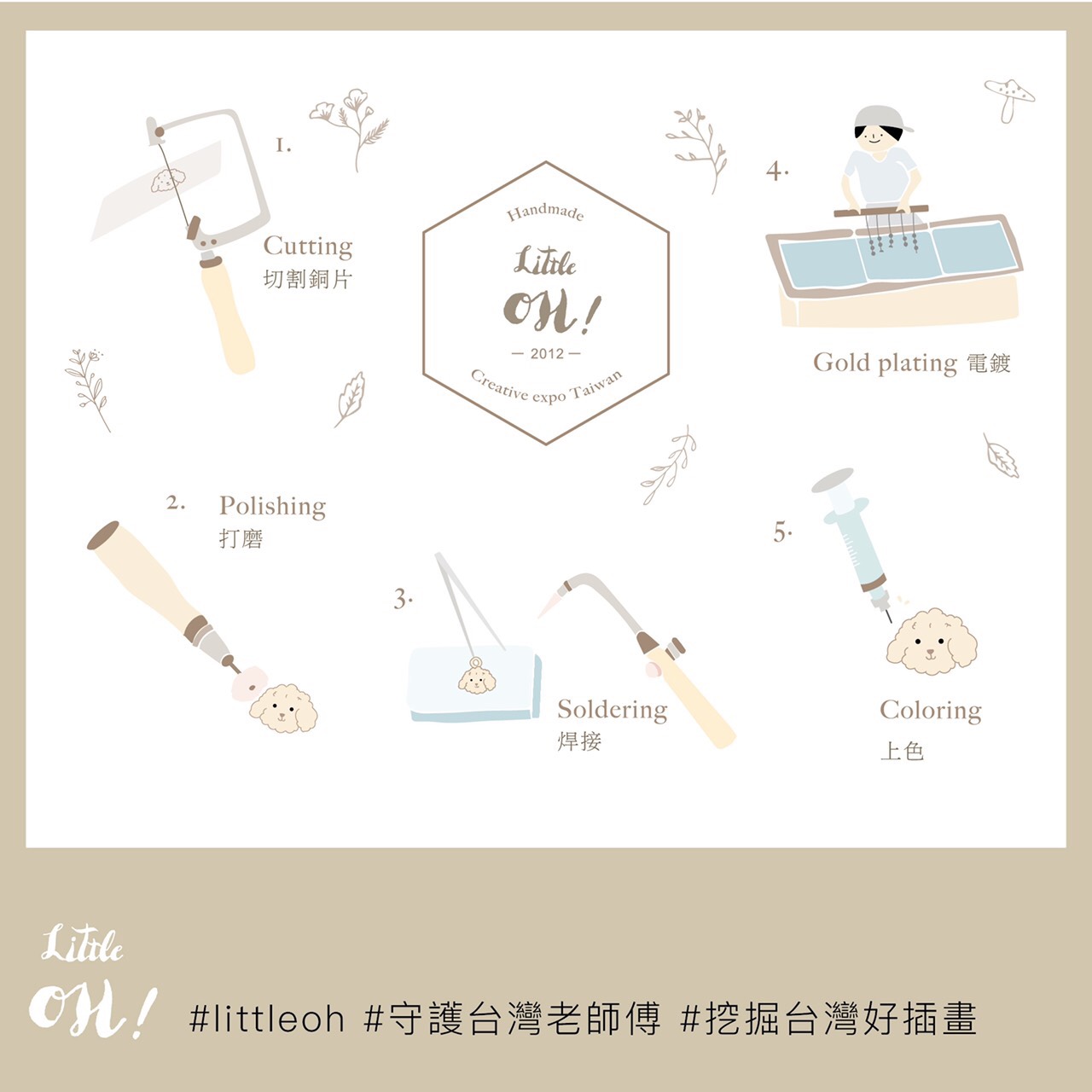 1.
Cutting
切割銅片

Handmade
Little
OH!
— 2012 —
Creative expo Taiwan

4.
Gold plating 電鍍

2.
Polishing
打磨

3.
Soldering
焊接

5.
Coloring
上色

Little
OH!
#littleoh #守護台灣老師傅 #挖掘台灣好插畫