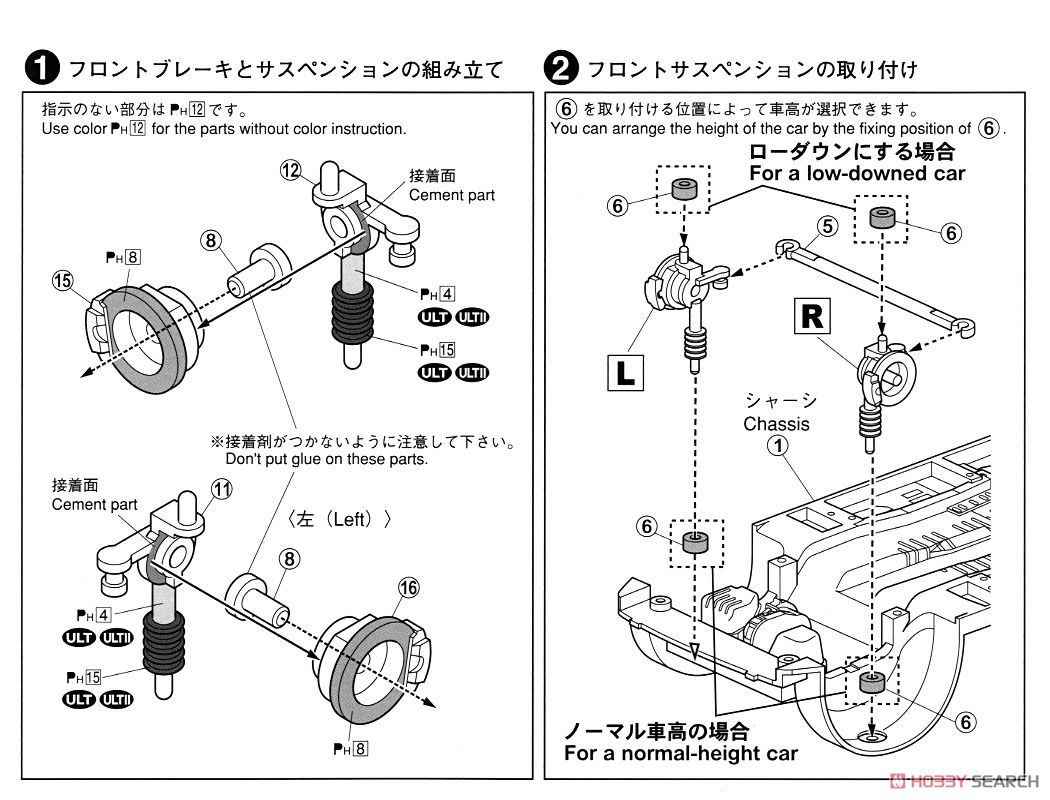 1 フロントブレーキとサスペンションの組み立て

指示のない部分は PH 12 です。
Use color PH 12 for the parts without color instruction.

12
接着面
Cement part

8

PH 8

15

PH 4
ULT ULTII

PH 15
ULT ULTII

※接着剤がつかないように注意して下さい。
Don't put glue on these parts.

接着面
Cement part

11

〈左（Left）〉

8

16

PH 4
ULT ULTII

PH 15
ULT ULTII

PH 8

2 フロントサスペンションの取り付け

6 を取り付ける位置によって車高が選択できます。
You can arrange the height of the car by the fixing position of 6.

ローダウンにする場合
For a low-downed car

6

6

5

R

L

シャーシ
Chassis

1

6

6

ノーマル車高の場合
For a normal-height car

HOBBY SEARCH