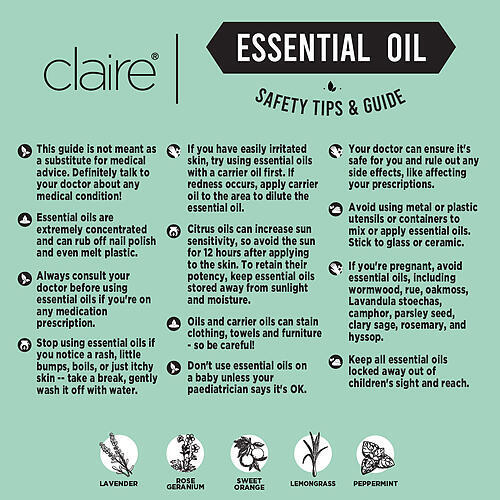 claire®

ESSENTIAL OIL

SAFETY TIPS & GUIDE

This guide is not meant as a substitute for medical advice. Definitely talk to your doctor about any medical condition!

Essential oils are extremely concentrated and can rub off nail polish and even melt plastic.

Always consult your doctor before using essential oils if you're on any medication prescription.

Stop using essential oils if you notice a rash, little bumps, boils, or just itchy skin -- take a break, gently wash it off with water.

If you have easily irritated skin, try using essential oils with a carrier oil first. If redness occurs, apply carrier oil to the area to dilute the essential oil.

Citrus oils can increase sun sensitivity, so avoid the sun for 12 hours after applying to the skin. To retain their potency, keep essential oils stored away from sunlight and moisture.

Oils and carrier oils can stain clothing, towels and furniture - so be careful!

Don't use essential oils on a baby unless your paediatrician says it's OK.

Your doctor can ensure it's safe for you and rule out any side effects, like affecting your prescriptions.

Avoid using metal or plastic utensils or containers to mix or apply essential oils. Stick to glass or ceramic.

If you're pregnant, avoid essential oils, including wormwood, rue, oakmoss, Lavandula stoechas, camphor, parsley seed, clary sage, rosemary, and hyssop.

Keep all essential oils locked away out of children's sight and reach.

LAVENDER

ROSE GERANIUM

SWEET ORANGE

LEMONGRASS

PEPPERMINT