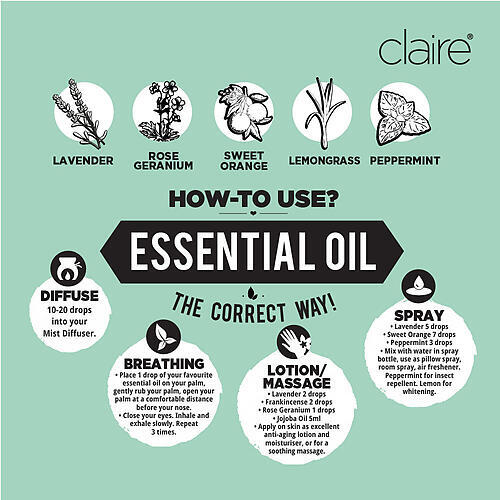 claire®

LAVENDER

ROSE GERANIUM

SWEET ORANGE

LEMONGRASS

PEPPERMINT

HOW-TO USE?

ESSENTIAL OIL

THE CORRECT WAY!

DIFFUSE
10-20 drops into your Mist Diffuser.

BREATHING
• Place 1 drop of your favourite essential oil on your palm, gently rub your palm, open your palm at a comfortable distance before your nose.
• Close your eyes. Inhale and exhale slowly. Repeat 3 times.

LOTION/ MASSAGE
• Lavender 2 drops
• Frankincense 2 drops
• Rose Geranium 1 drops
• Jojoba Oil 5ml
• Apply on skin as excellent anti-aging lotion and moisturiser, or for a soothing massage.

SPRAY
• Lavender 5 drops
• Sweet Orange 7 drops
• Peppermint 3 drops
• Mix with water in spray bottle, use as pillow spray, room spray, air freshener. Peppermint for insect repellent. Lemon for whitening.