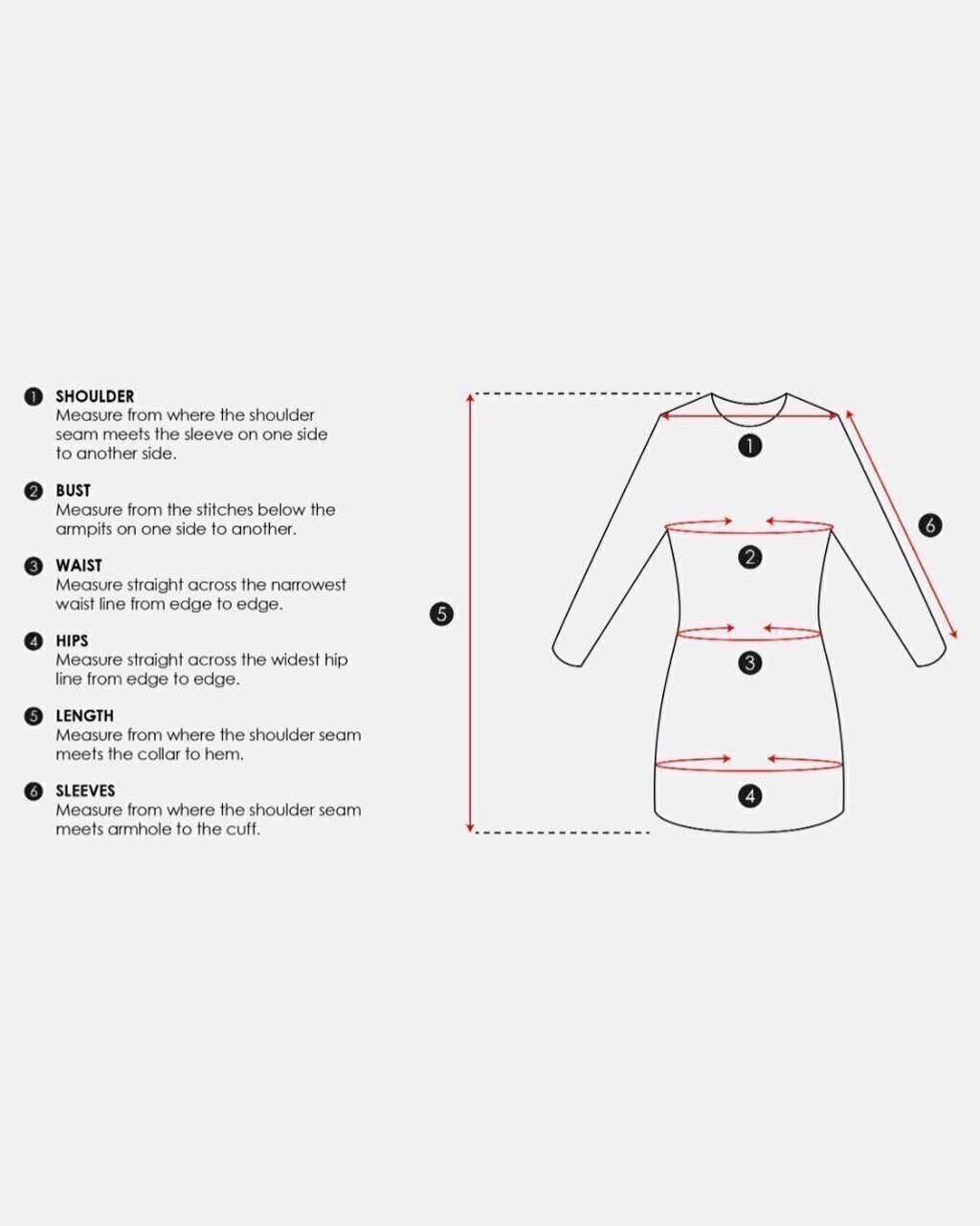 1 SHOULDER
Measure from where the shoulder seam meets the sleeve on one side to another side.

2 BUST
Measure from the stitches below the armpits on one side to another.

3 WAIST
Measure straight across the narrowest waist line from edge to edge.

4 HIPS
Measure straight across the widest hip line from edge to edge.

5 LENGTH
Measure from where the shoulder seam meets the collar to hem.

6 SLEEVES
Measure from where the shoulder seam meets armhole to the cuff.

1
6
2
5
3
4