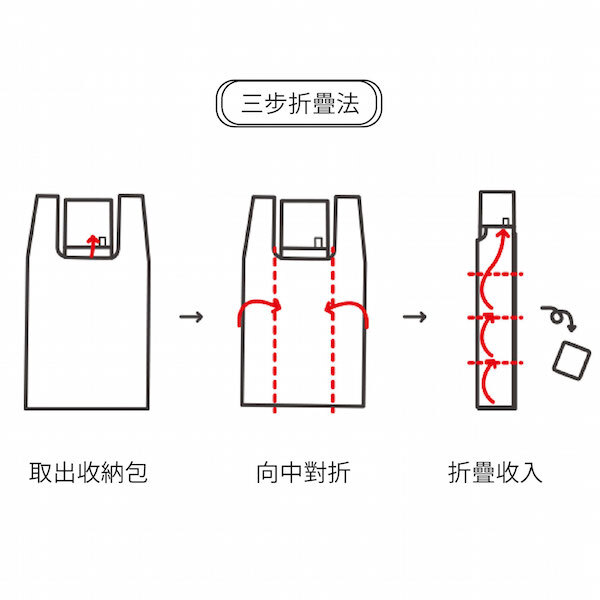 三步折疊法

取出收納包

向中對折

折疊收入