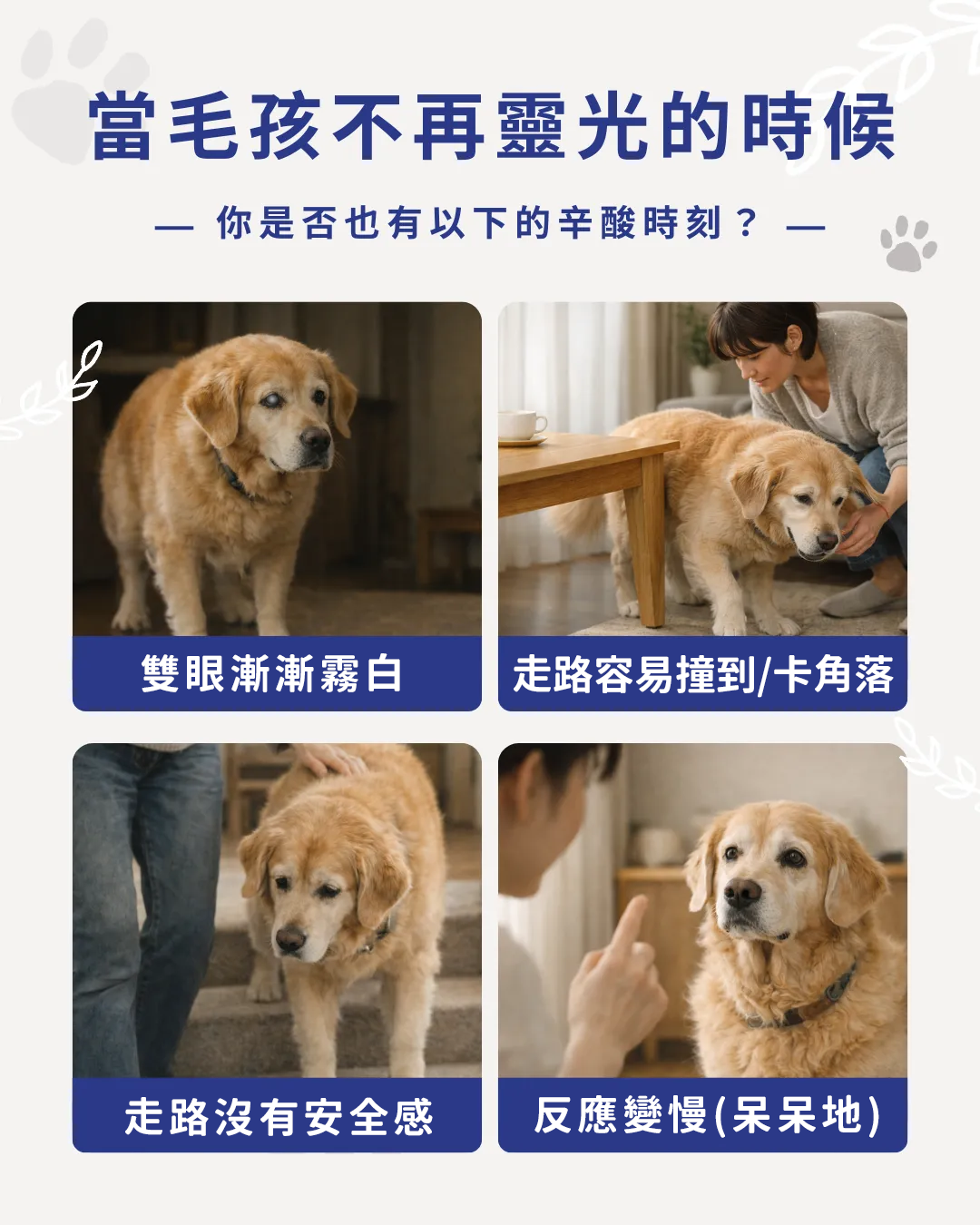 當毛孩不再靈光的時候

— 你是否也有以下的辛酸時刻？ —

雙眼漸漸霧白

走路容易撞到/卡角落

走路沒有安全感

反應變慢(呆呆地)