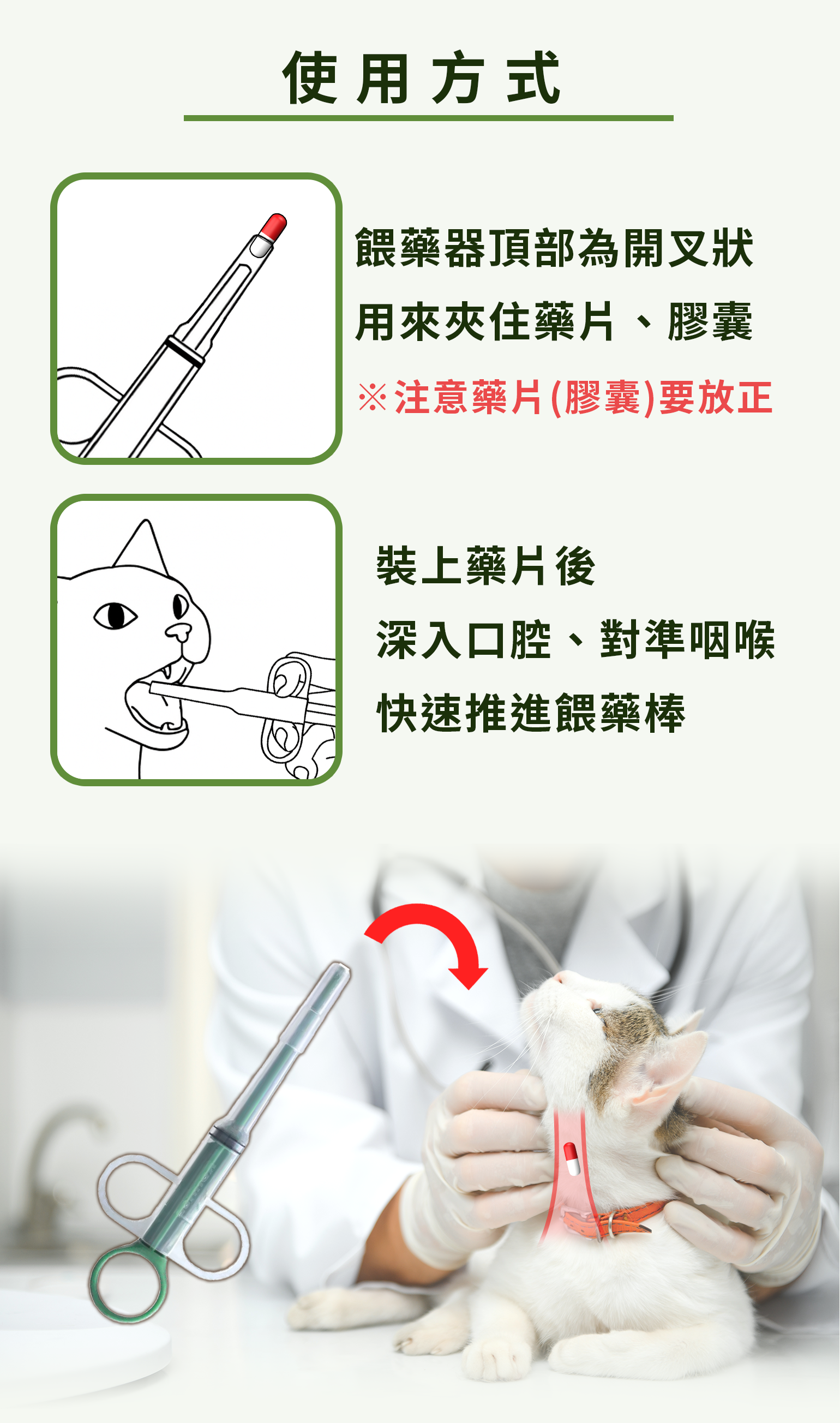 使用方式

餵藥器頂部為開叉狀
用來夾住藥片、膠囊
※注意藥片(膠囊)要放正

裝上藥片後
深入口腔、對準咽喉
快速推進餵藥棒