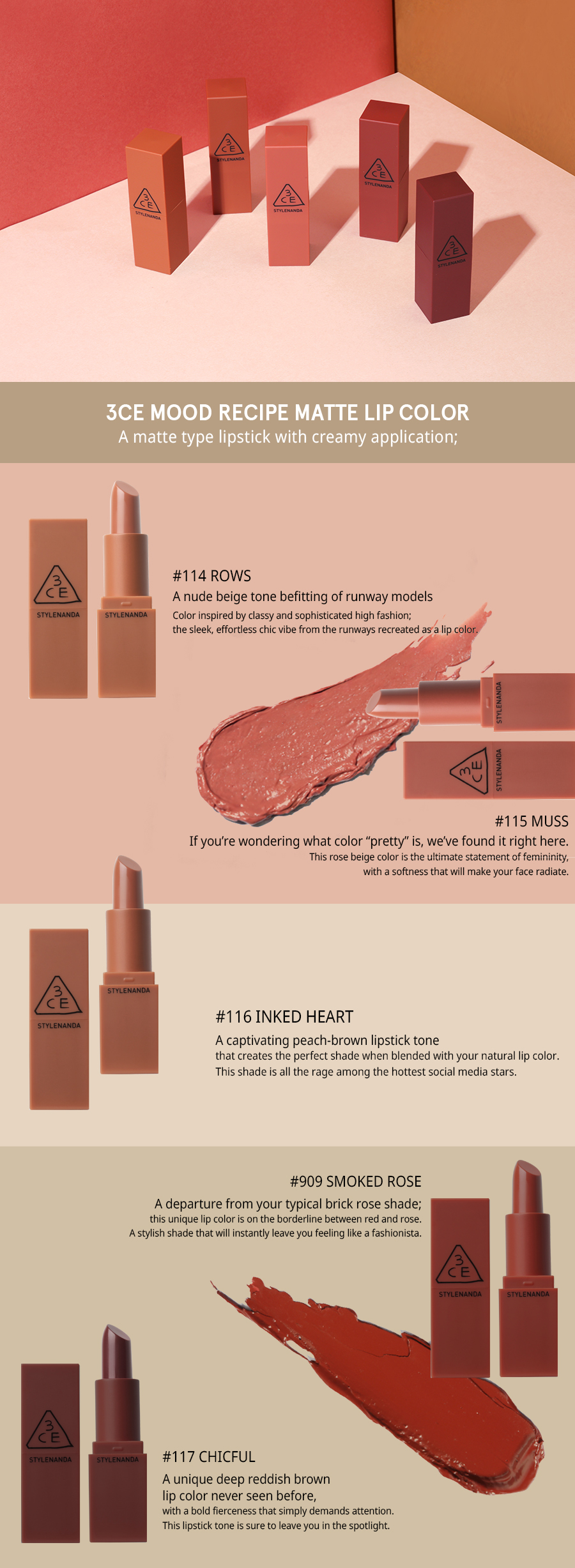 3CE
STYLENANDA
3CE
STYLENANDA
3CE
STYLENANDA
3CE
STYLENANDA
3CE
STYLENANDA

3CE MOOD RECIPE MATTE LIP COLOR
A matte type lipstick with creamy application;

3CE
STYLENANDA
STYLENANDA

#114 ROWS
A nude beige tone befitting of runway models
Color inspired by classy and sophisticated high fashion; the sleek, effortless chic vibe from the runways recreated as a lip color.

STYLENANDA
3CE
STYLENANDA

#115 MUSS
If you're wondering what color "pretty" is, we've found it right here.
This rose beige color is the ultimate statement of femininity, with a softness that will make your face radiate.

3CE
STYLENANDA
STYLENANDA

#116 INKED HEART
A captivating peach-brown lipstick tone
that creates the perfect shade when blended with your natural lip color.
This shade is all the rage among the hottest social media stars.

#909 SMOKED ROSE
A departure from your typical brick rose shade;
this unique lip color is on the borderline between red and rose.
A stylish shade that will instantly leave you feeling like a fashionista.

3CE
STYLENANDA
STYLENANDA

3CE
STYLENANDA
STYLENANDA

#117 CHICFUL
A unique deep reddish brown lip color never seen before,
with a bold fierceness that simply demands attention.
This lipstick tone is sure to leave you in the spotlight.