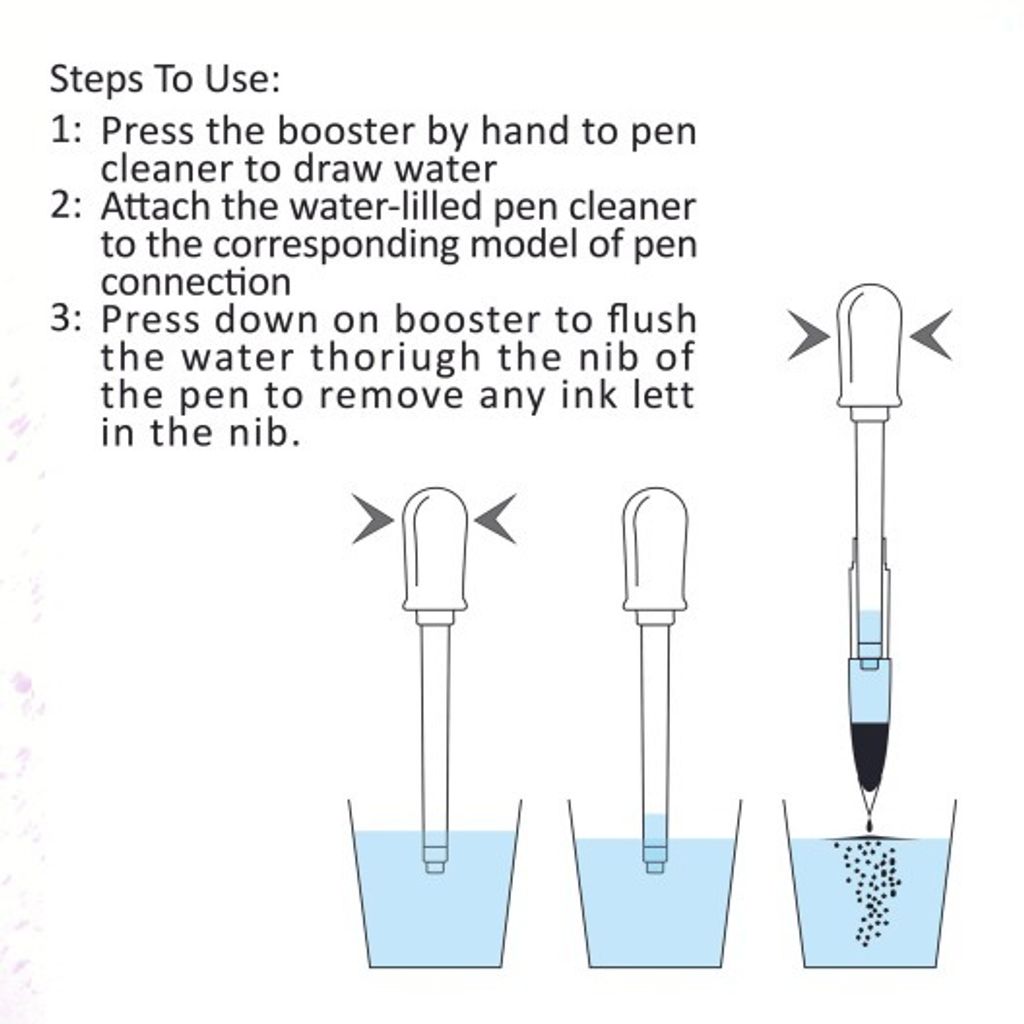 Steps To Use:

1: Press the booster by hand to pen cleaner to draw water

2: Attach the water-lilled pen cleaner to the corresponding model of pen connection

3: Press down on booster to flush the water thoriugh the nib of the pen to remove any ink lett in the nib.