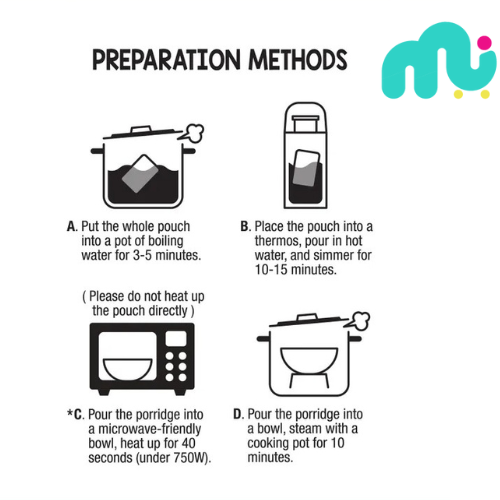 PREPARATION METHODS

A. Put the whole pouch into a pot of boiling water for 3-5 minutes.

B. Place the pouch into a thermos, pour in hot water, and simmer for 10-15 minutes.

( Please do not heat up the pouch directly )

*C. Pour the porridge into a microwave-friendly bowl, heat up for 40 seconds (under 750W).

D. Pour the porridge into a bowl, steam with a cooking pot for 10 minutes.