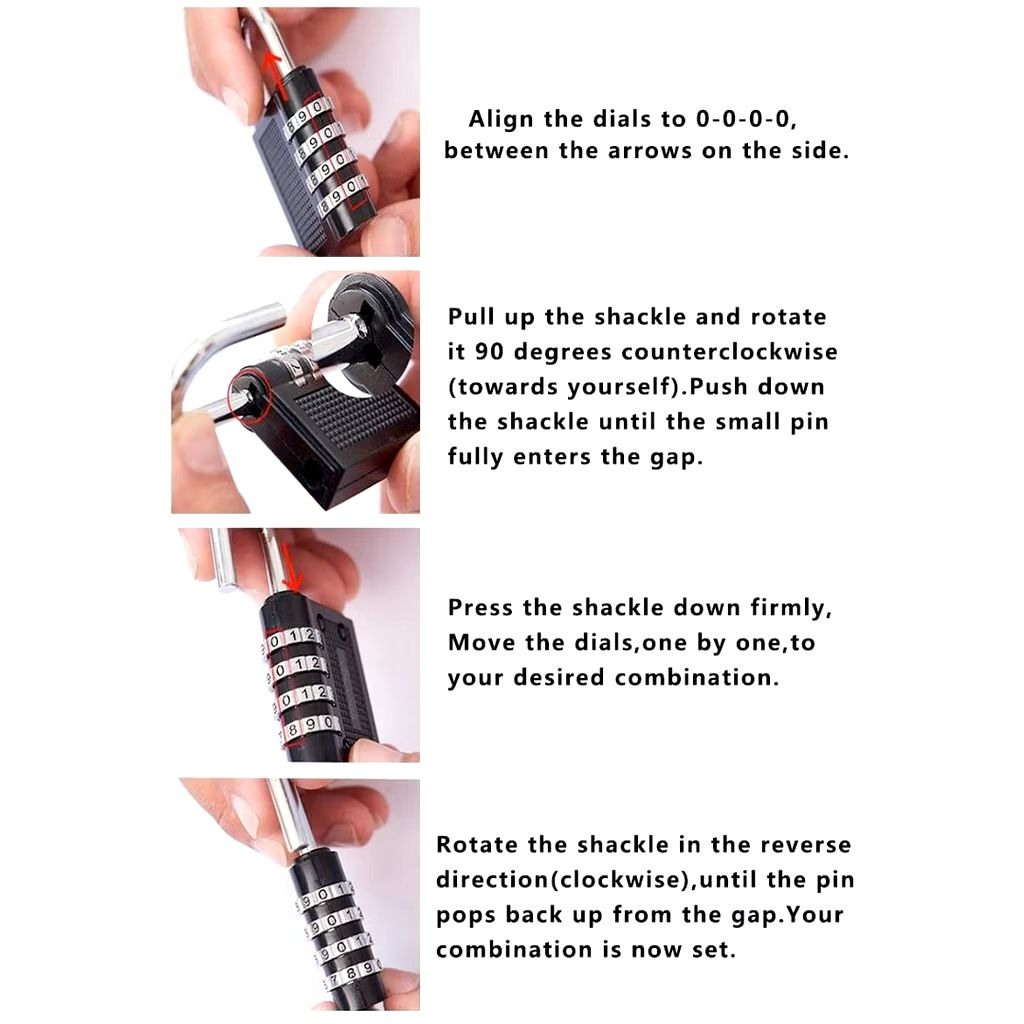 Align the dials to 0-0-0-0, between the arrows on the side.

Pull up the shackle and rotate it 90 degrees counterclockwise (towards yourself).Push down the shackle until the small pin fully enters the gap.

Press the shackle down firmly, Move the dials,one by one,to your desired combination.

Rotate the shackle in the reverse direction(clockwise),until the pin pops back up from the gap.Your combination is now set.