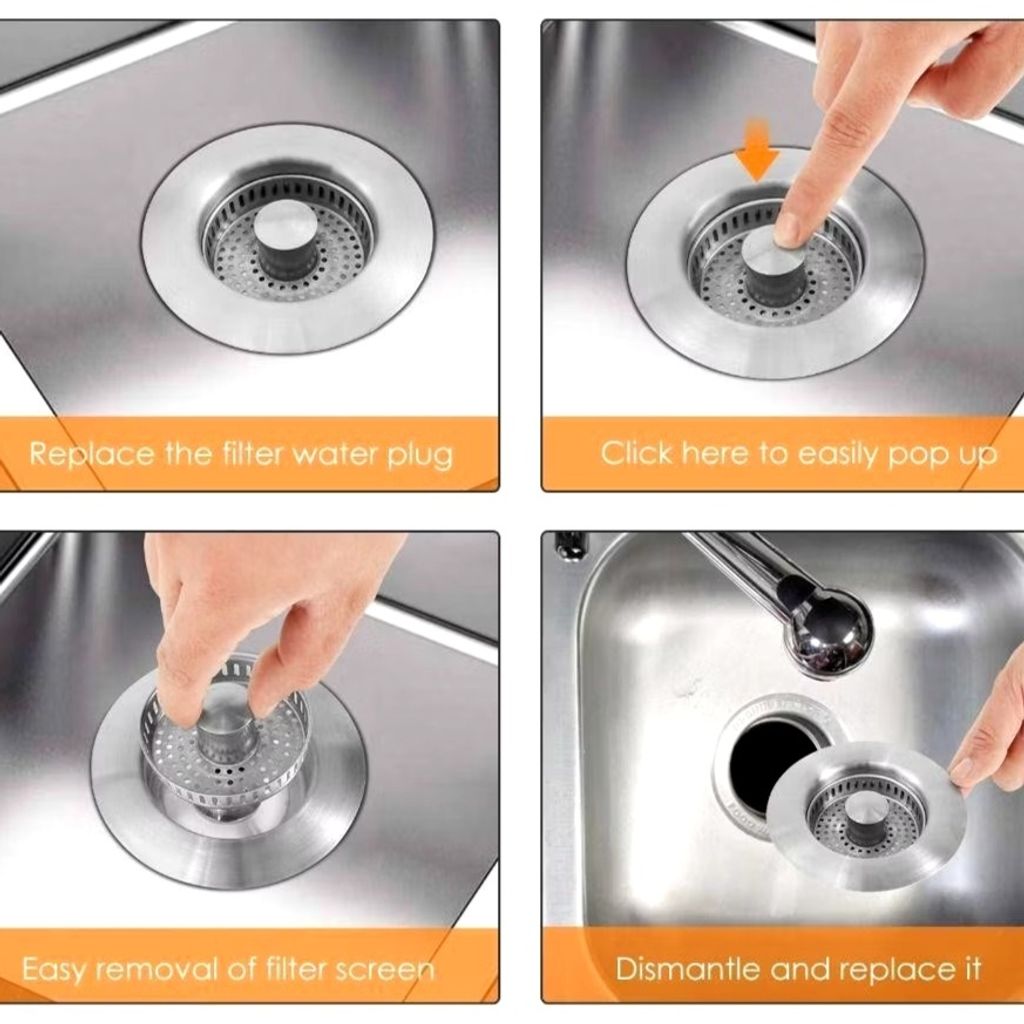 Replace the filter water plug

Click here to easily pop up

Easy removal of filter screen

Dismantle and replace it