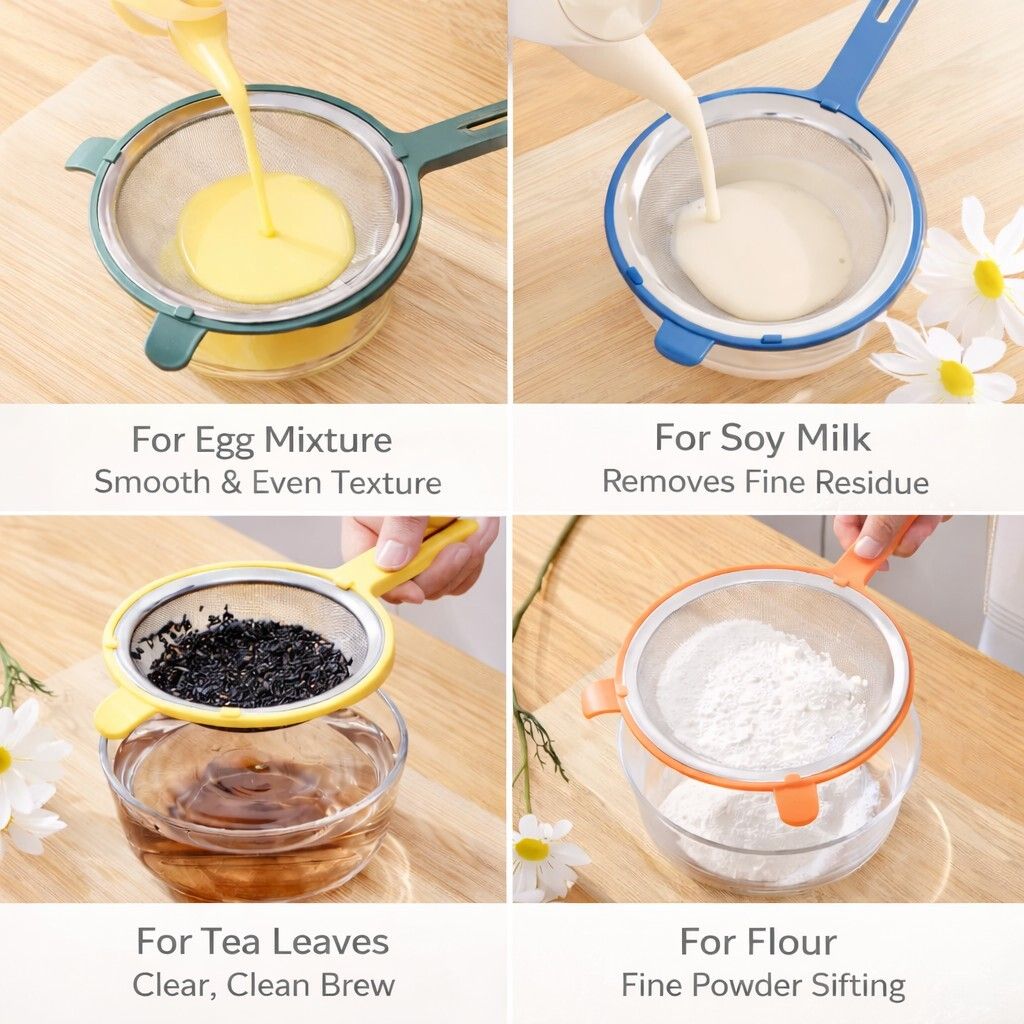 For Egg Mixture
Smooth & Even Texture

For Soy Milk
Removes Fine Residue

For Tea Leaves
Clear, Clean Brew

For Flour
Fine Powder Sifting