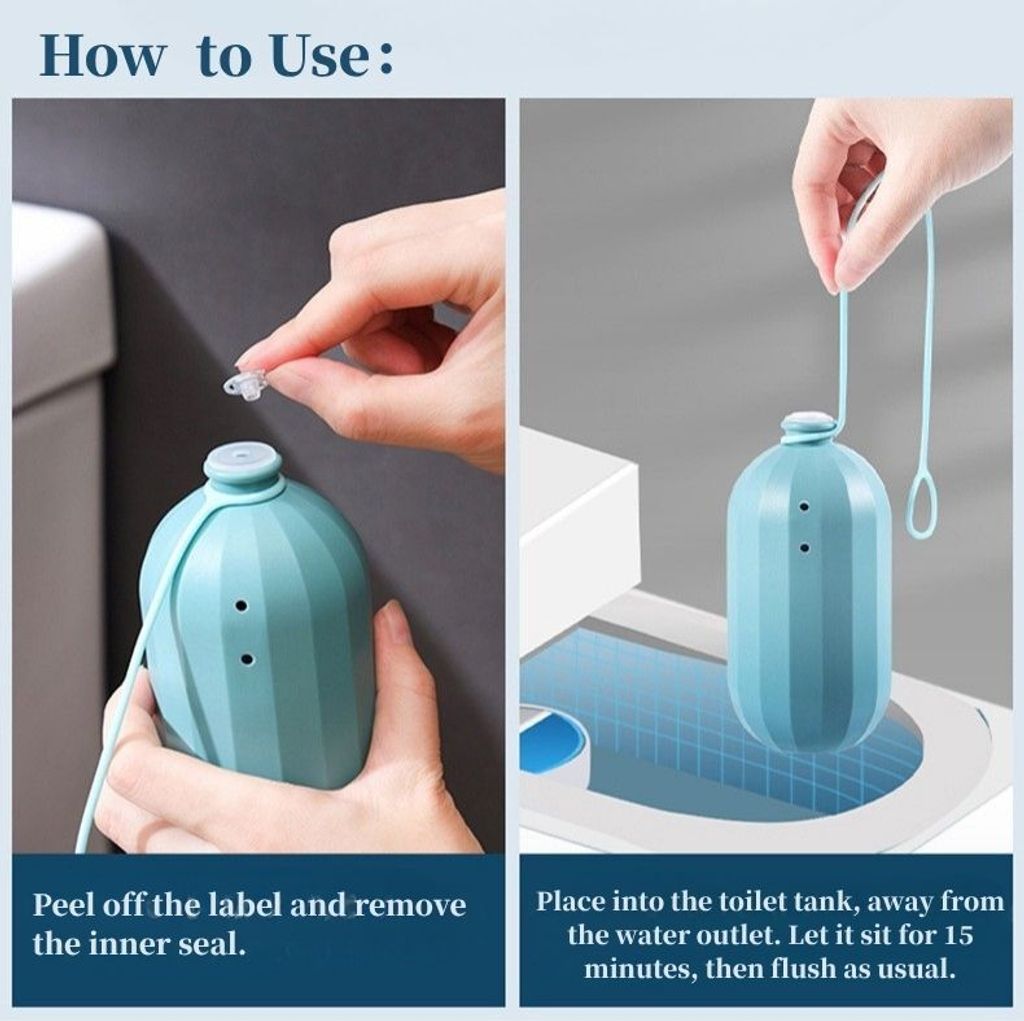 How to Use:

Peel off the label and remove the inner seal.

Place into the toilet tank, away from the water outlet. Let it sit for 15 minutes, then flush as usual.