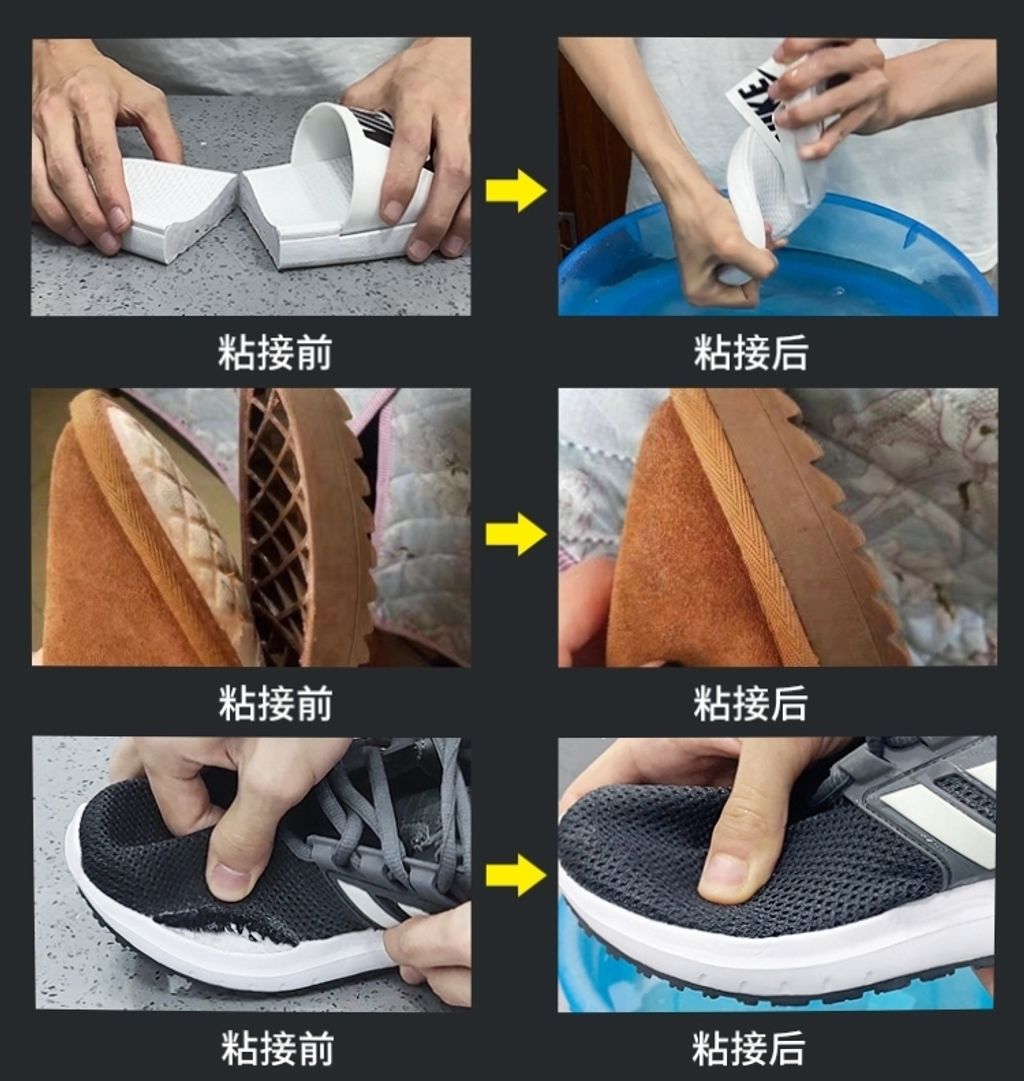 粘接前

粘接后

粘接前

粘接后

粘接前

粘接后