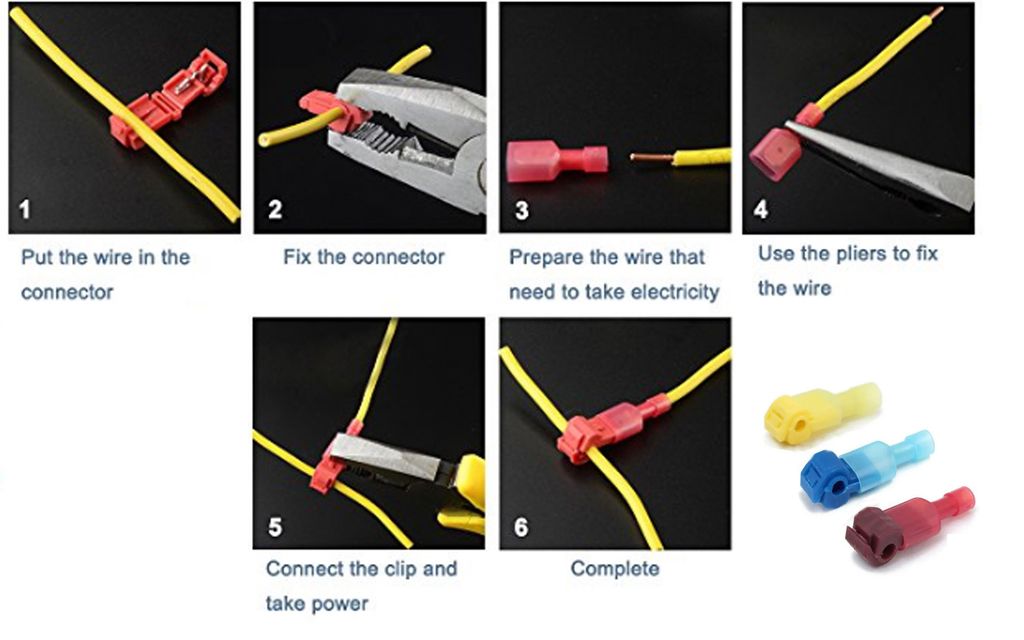 1
Put the wire in the connector

2
Fix the connector

3
Prepare the wire that need to take electricity

4
Use the pliers to fix the wire

5
Connect the clip and take power

6
Complete