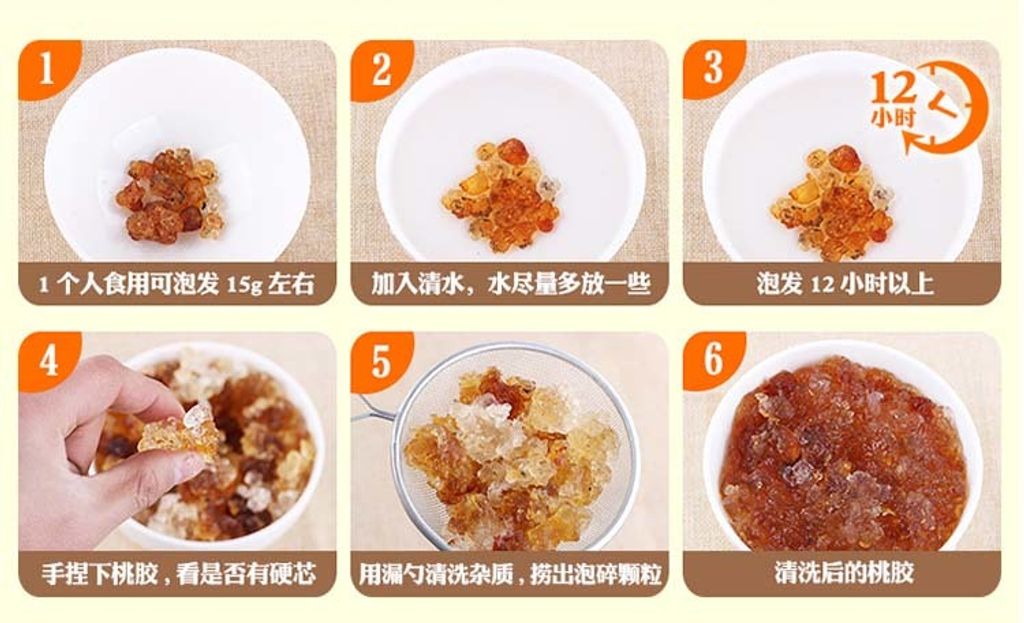 1
1 个人食用可泡发 15g 左右

2
加入清水，水尽量多放一些

3
12 小时
泡发 12 小时以上

4
手捏下桃胶，看是否有硬芯

5
用漏勺清洗杂质，捞出泡碎颗粒

6
清洗后的桃胶