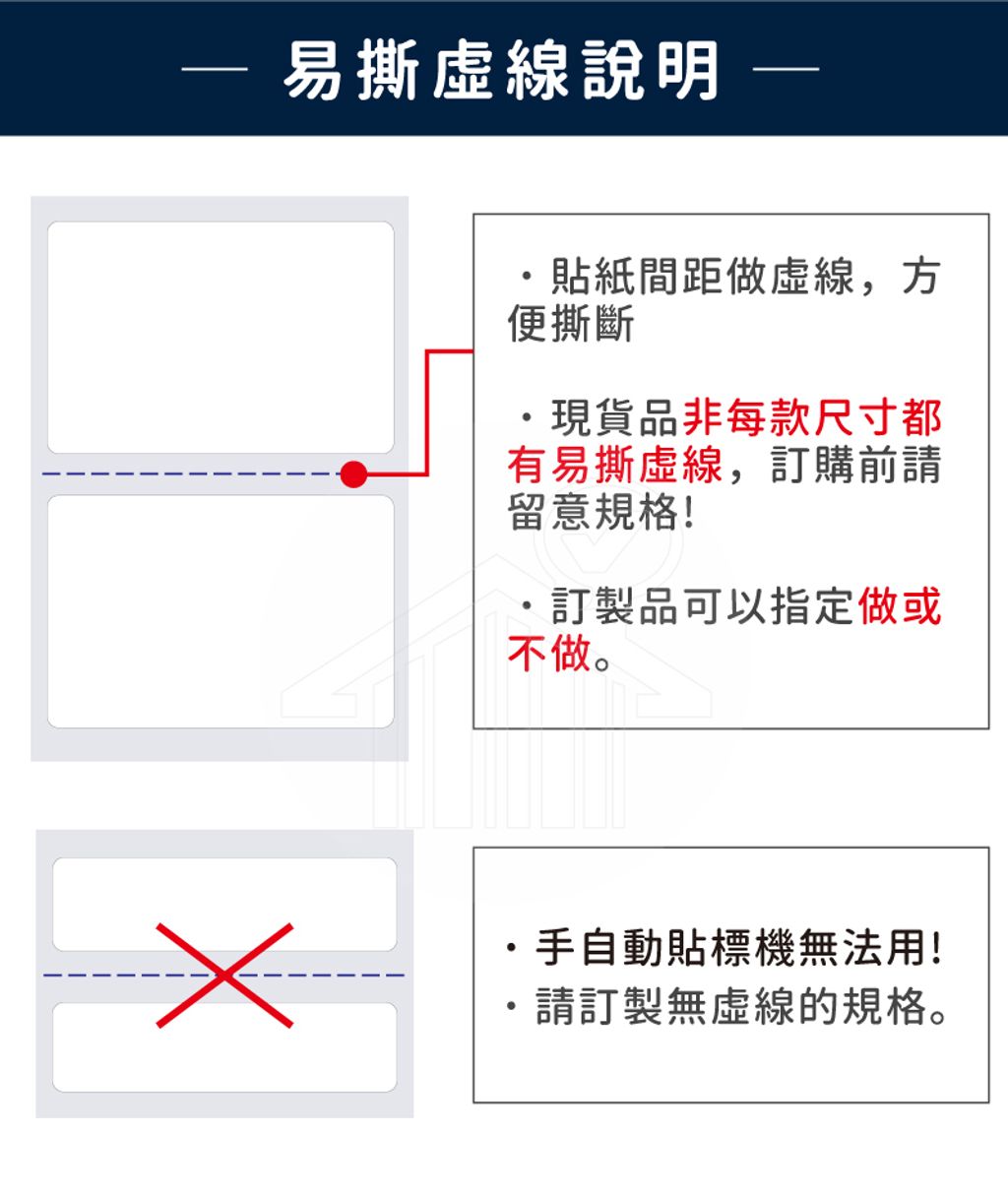 — 易撕虛線說明 —

・貼紙間距做虛線，方便撕斷

・現貨品非每款尺寸都有易撕虛線，訂購前請留意規格!

・訂製品可以指定做或不做。

・手自動貼標機無法用!
・請訂製無虛線的規格。