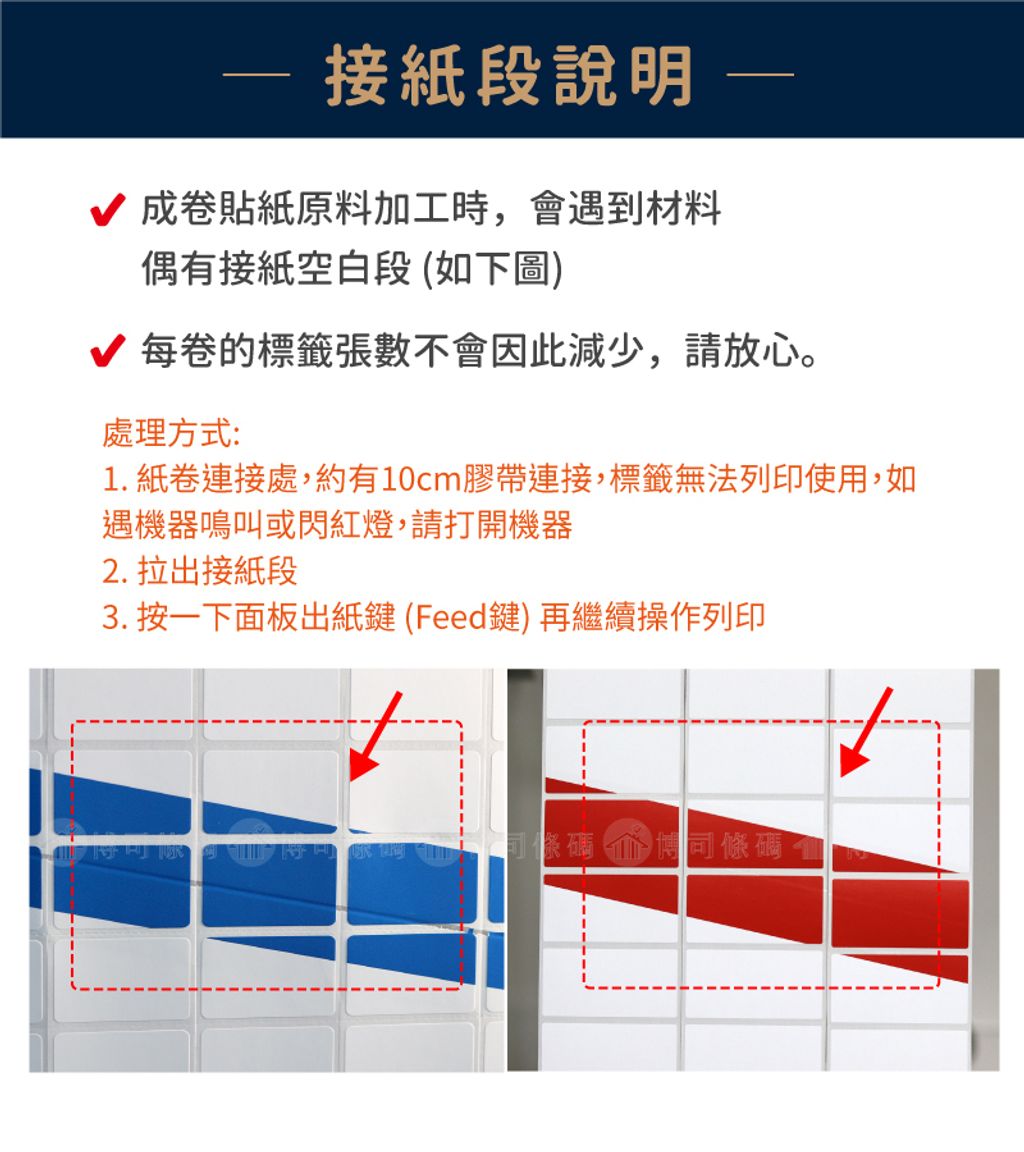 — 接紙段說明 —

✔ 成卷貼紙原料加工時，會遇到材料偶有接紙空白段 (如下圖)

✔ 每卷的標籤張數不會因此減少，請放心。

處理方式:
1. 紙卷連接處，約有10cm膠帶連接，標籤無法列印使用，如遇機器鳴叫或閃紅燈，請打開機器
2. 拉出接紙段
3. 按一下面板出紙鍵 (Feed鍵) 再繼續操作列印

博司條碼 博司條碼 博司條碼 博司條碼