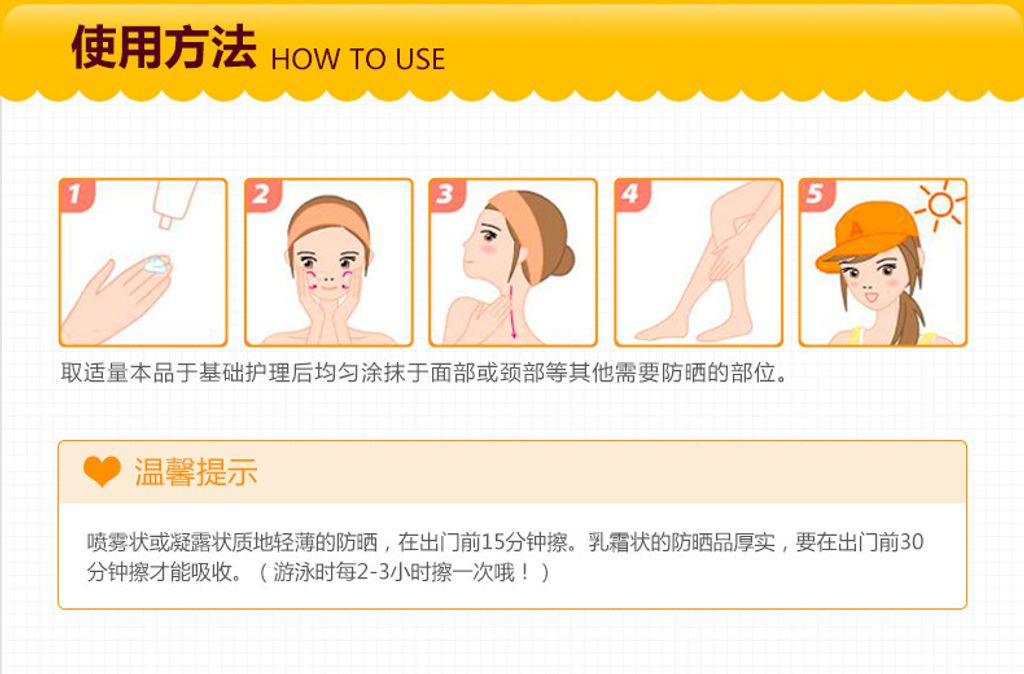 使用方法 HOW TO USE

1

2

3

4

5

A

取适量本品于基础护理后均匀涂抹于面部或颈部等其他需要防晒的部位。

温馨提示

喷雾状或凝露状质地轻薄的防晒，在出门前15分钟擦。乳霜状的防晒品厚实，要在出门前30分钟擦才能吸收。（游泳时每2-3小时擦一次哦！）