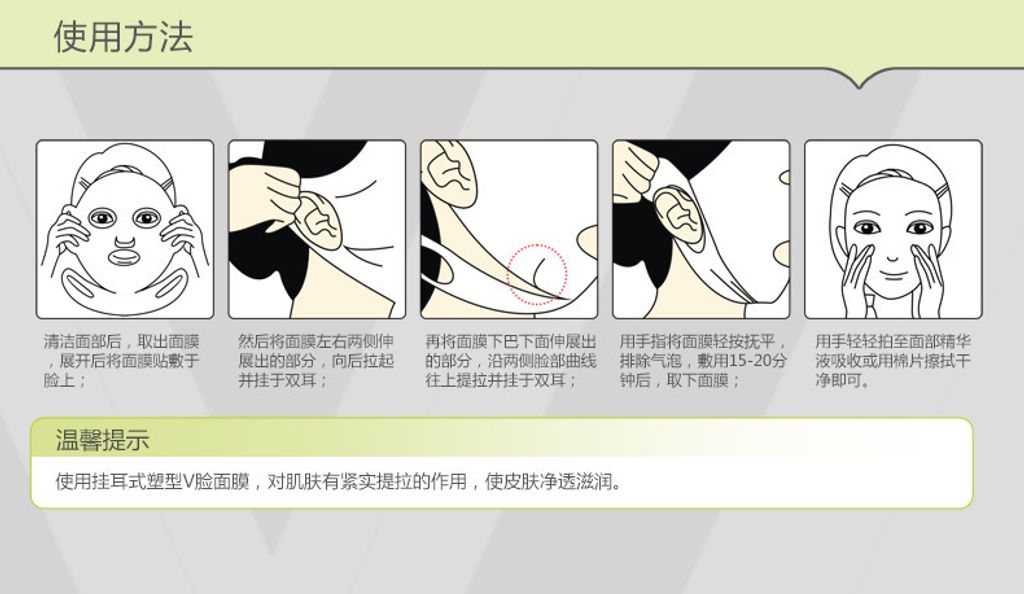 使用方法

清洁面部后，取出面膜，展开后将面膜贴敷于脸上；

然后将面膜左右两侧伸展出的部分，向后拉起并挂于双耳；

再将面膜下巴下面伸展出的部分，沿两侧脸部曲线往上提拉并挂于双耳；

用手指将面膜轻按抚平，排除气泡，敷用15-20分钟后，取下面膜；

用手轻轻拍至面部精华液吸收或用棉片擦拭干净即可。

温馨提示

使用挂耳式塑型V脸面膜，对肌肤有紧实提拉的作用，使皮肤净透滋润。