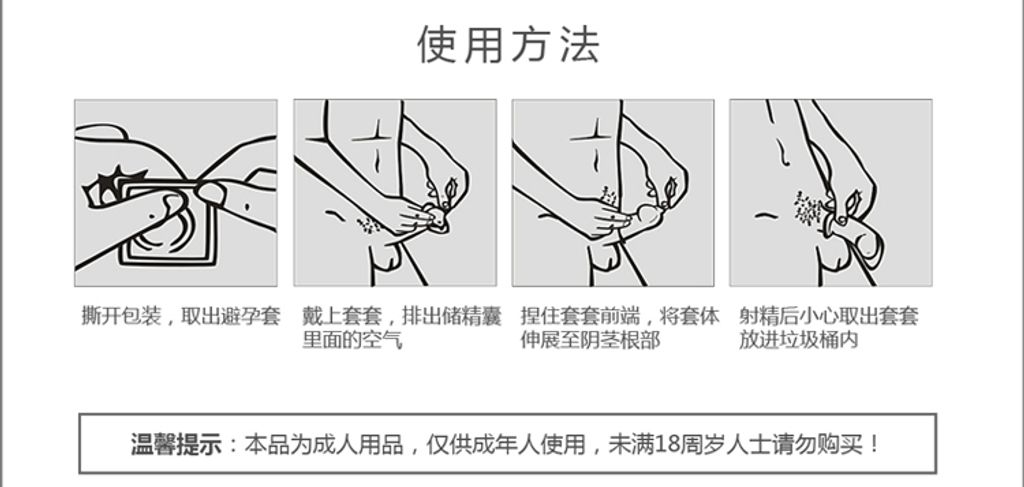 使用方法

撕开包装，取出避孕套

戴上套套，排出储精囊里面的空气

捏住套套前端，将套体伸展至阴茎根部

射精后小心取出套套放进垃圾桶内

温馨提示：本品为成人用品，仅供成年人使用，未满18周岁人士请勿购买！